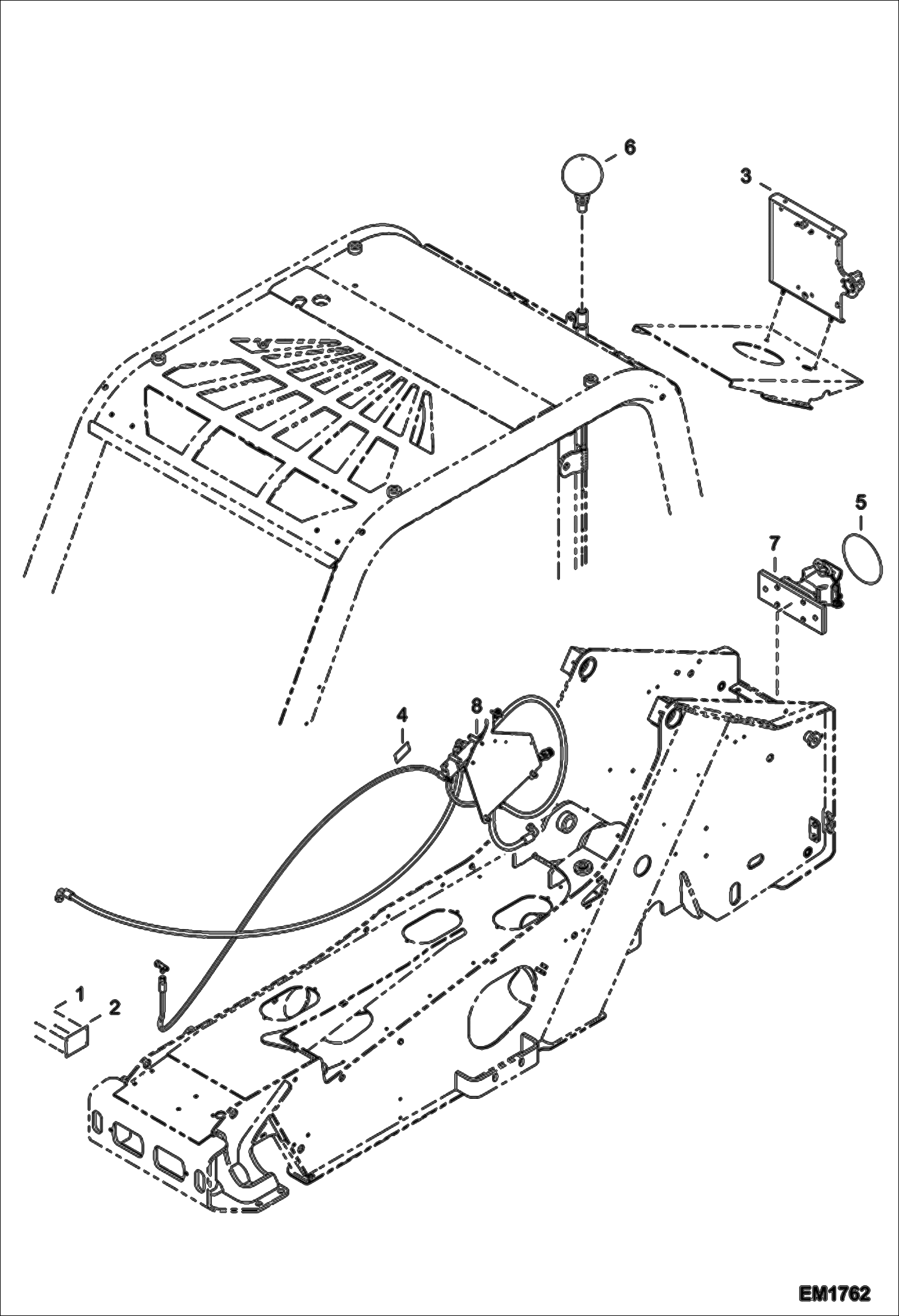 6
3
5
7
4
8
1
2
EM1762