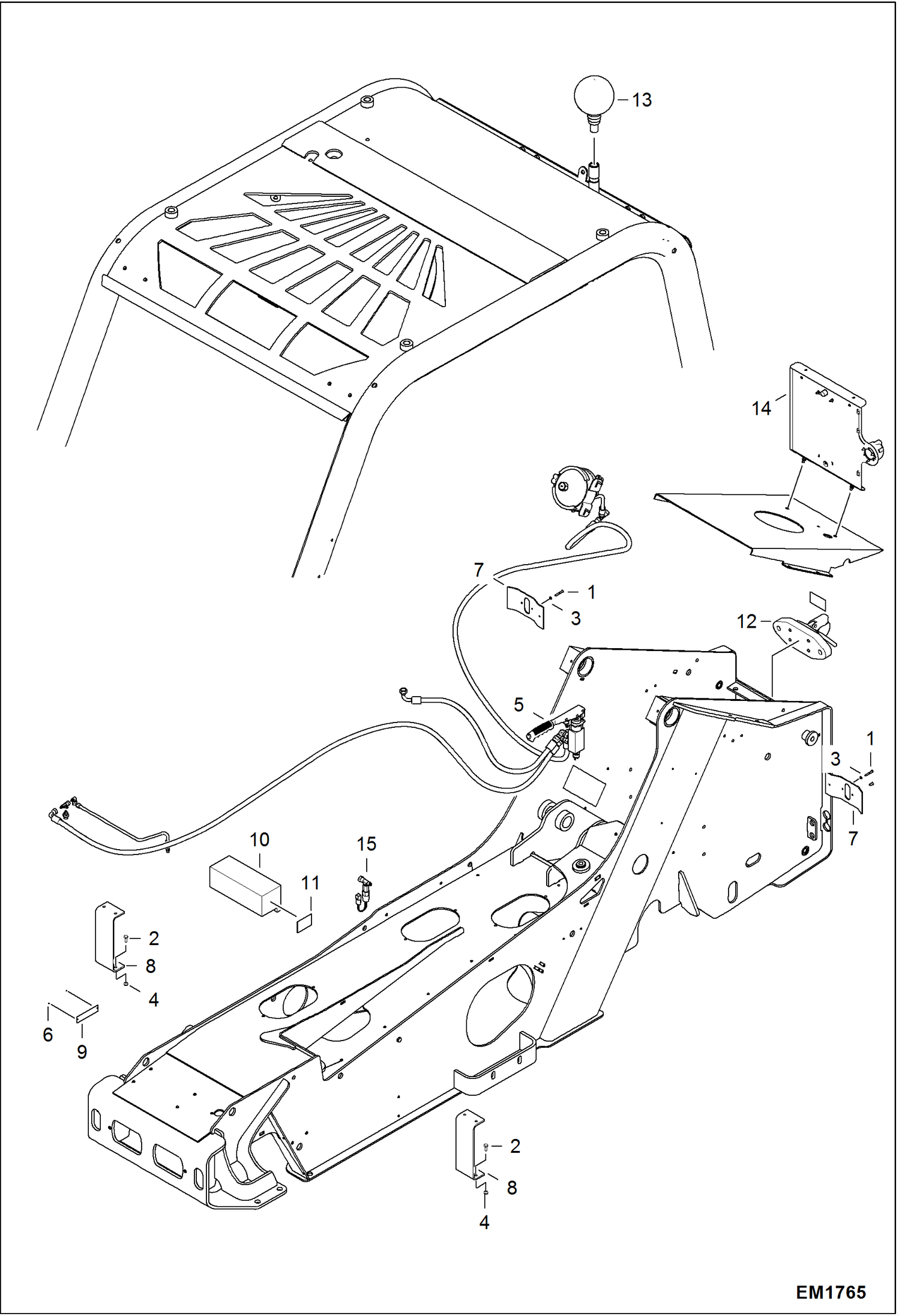 13
14
7
1
3
12
5
1
3
7
10
15
11
2
8
4
6
9
2
8
4
EM1765