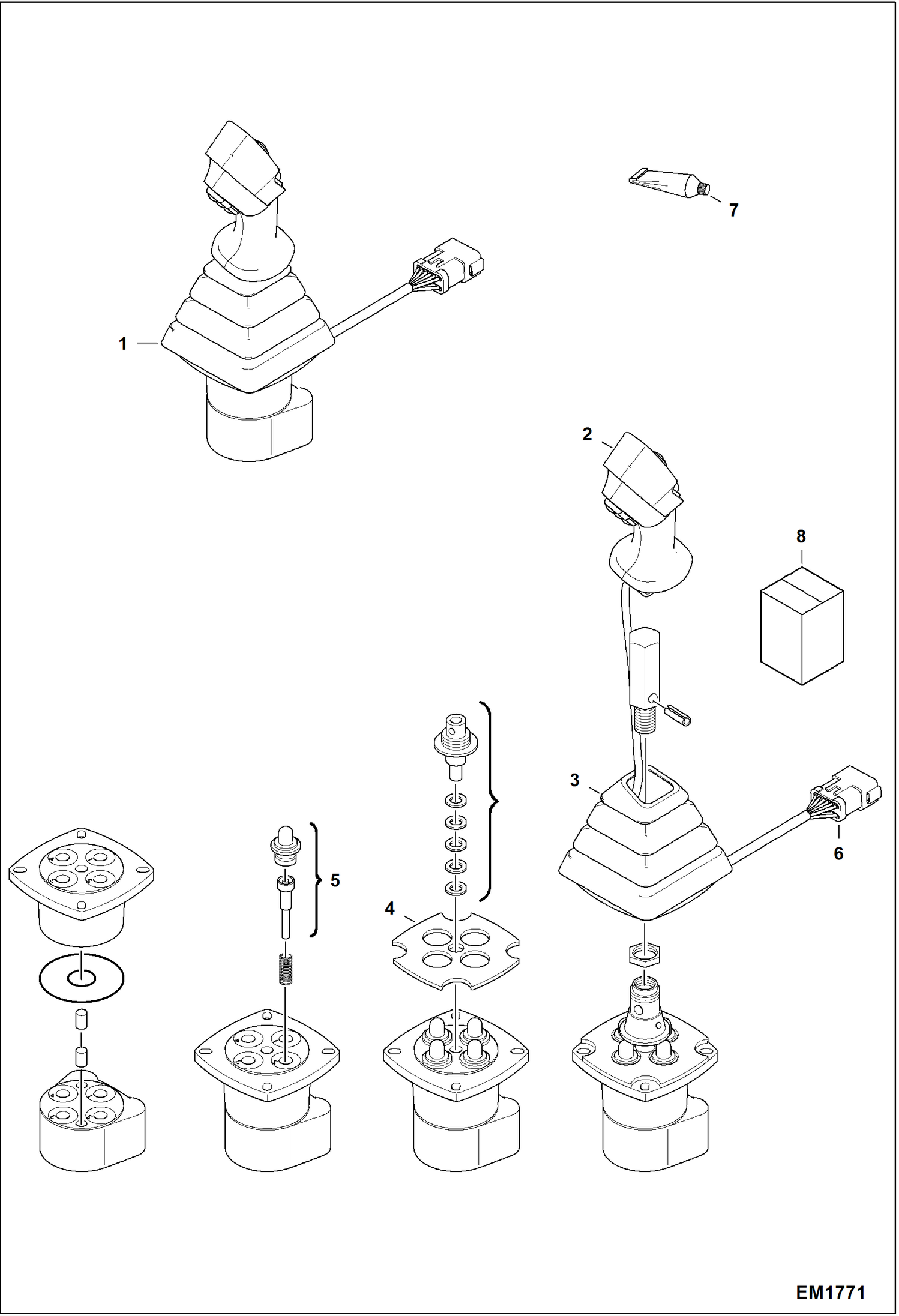 7

1

2

8

3

6

5

4

EM1771