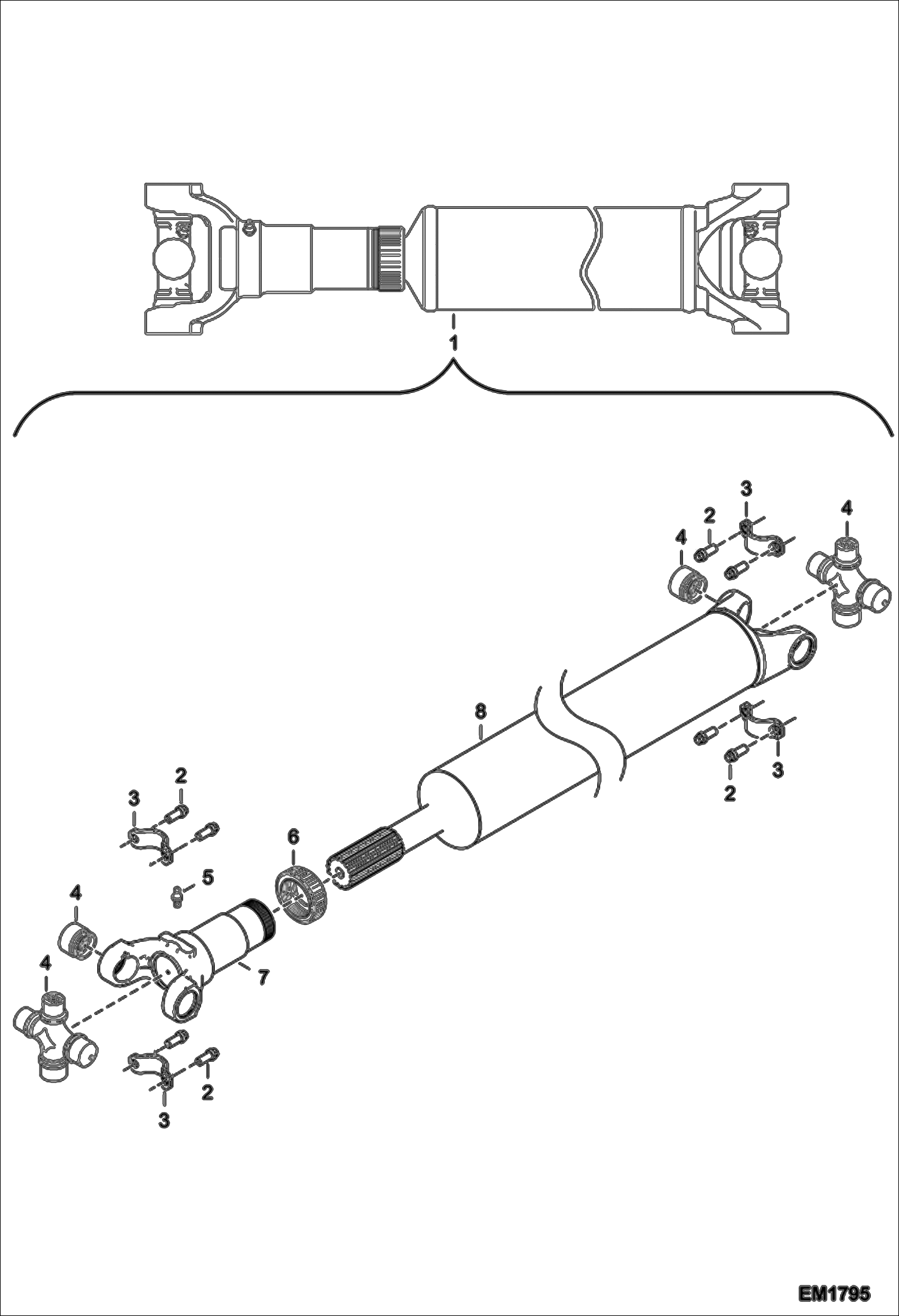 1

3
2
4
4

8

3
2

2
3

6
5
4

7
4

2
3

EM1795