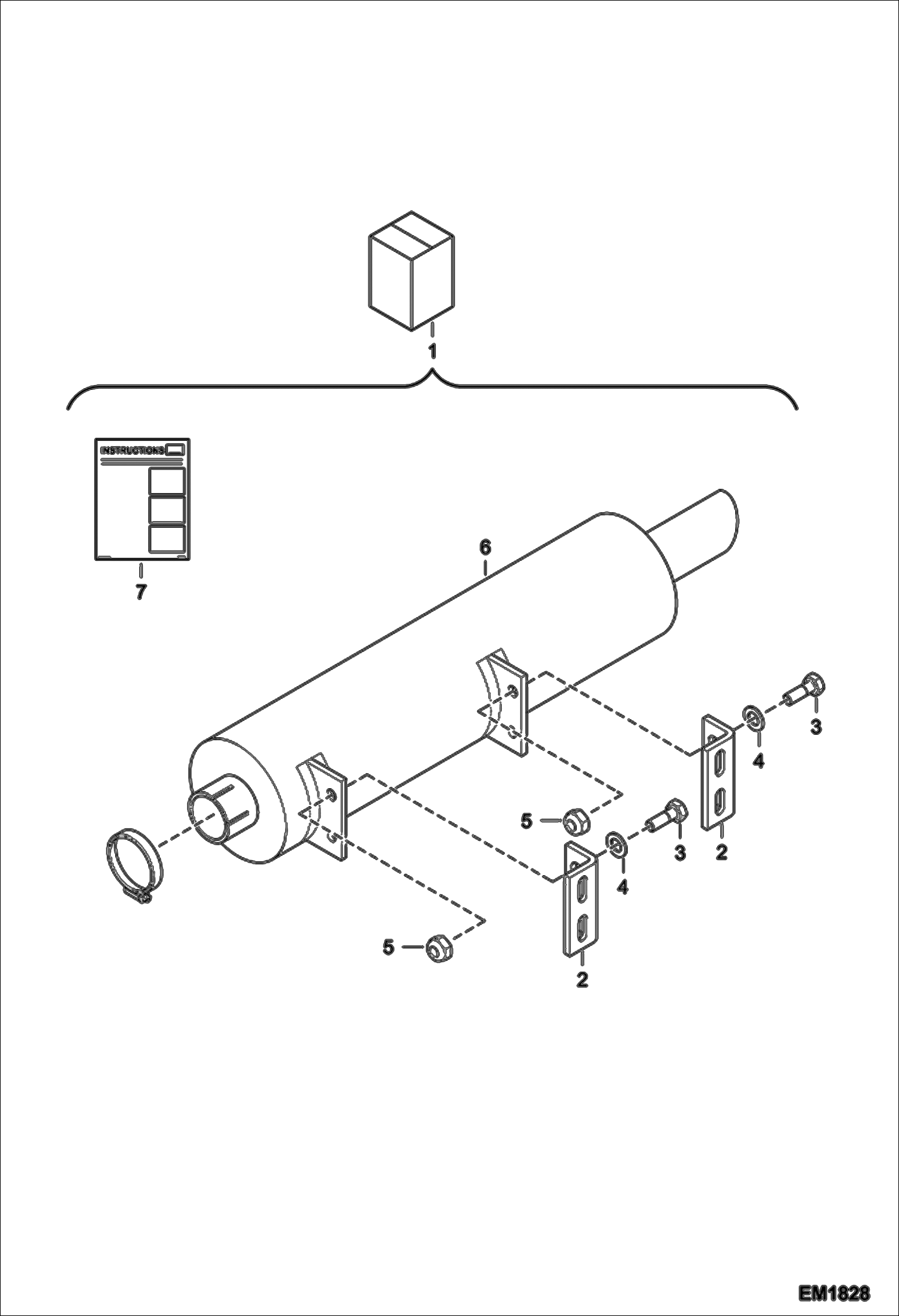 1

INSTRUCTIONS

7

6

3

4

2

5

3

4

2

5

EM1828