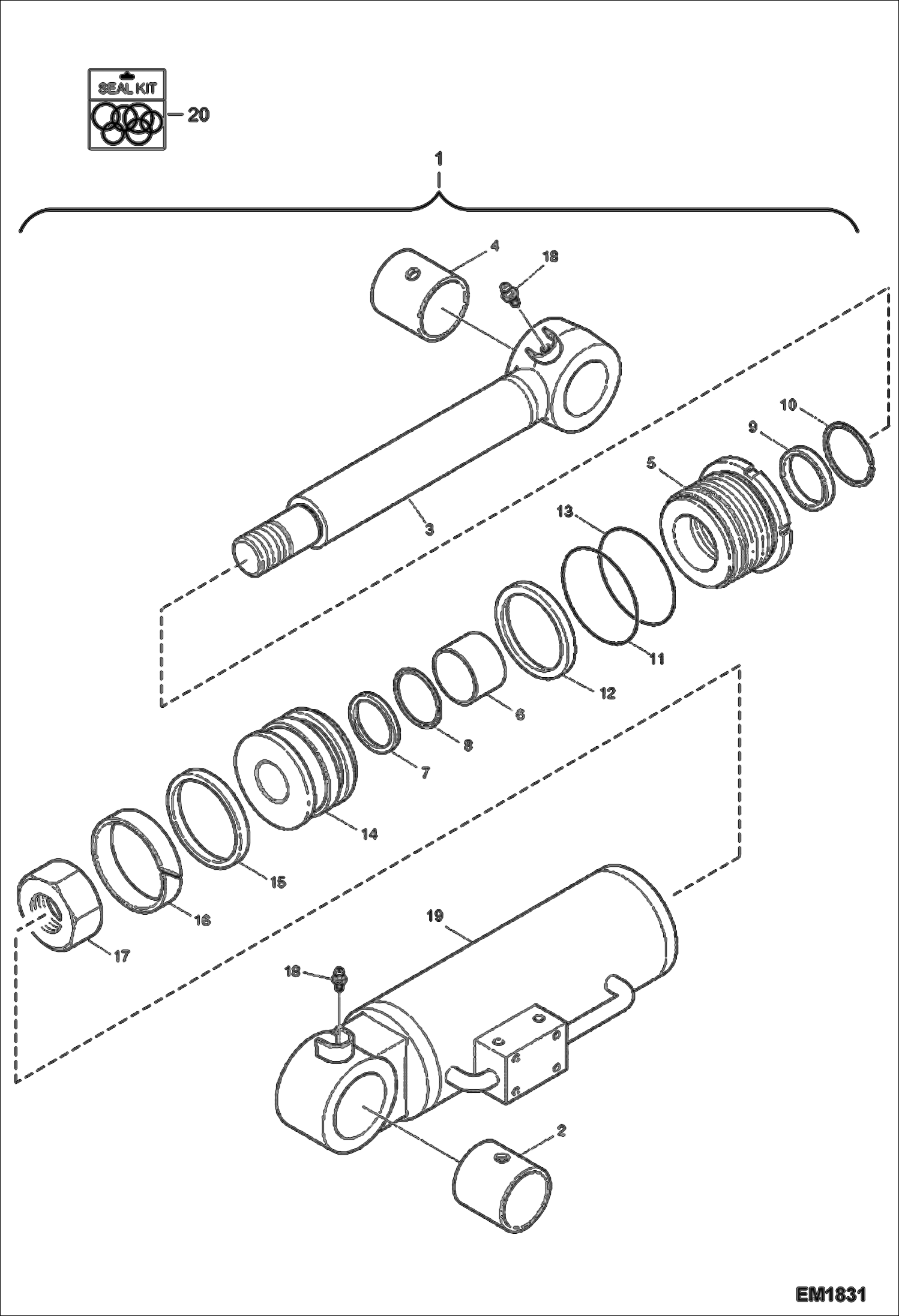 SEAL KIT
20
1
4
18
10
9
5
13
3
11
12
6
8
7
14
15
16
17
19
18
2
EM1831