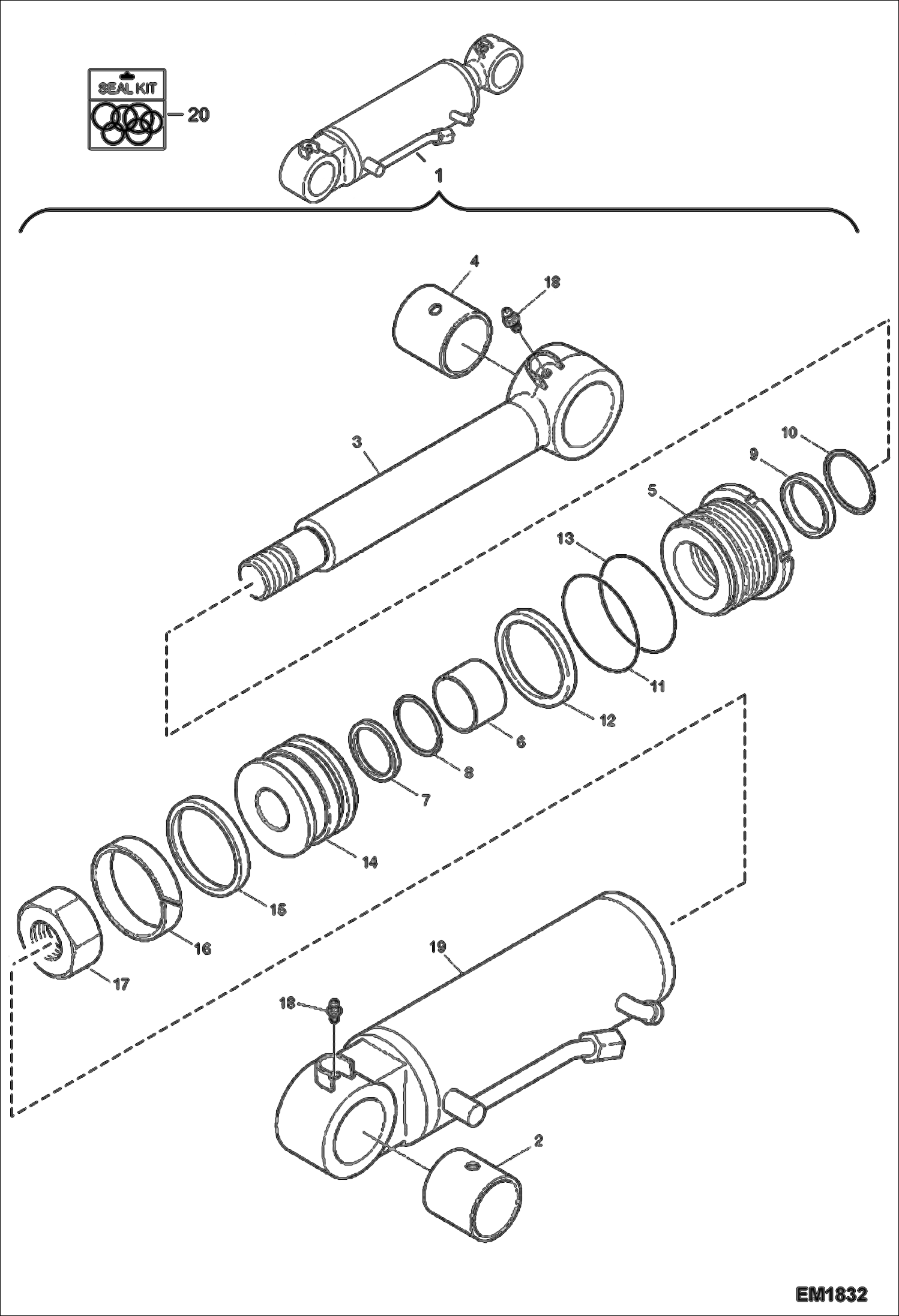 SEAL KIT
20
1
4
18
3
10
9
5
13
11
12
6
8
7
14
15
16
17
19
18
2
EM1832