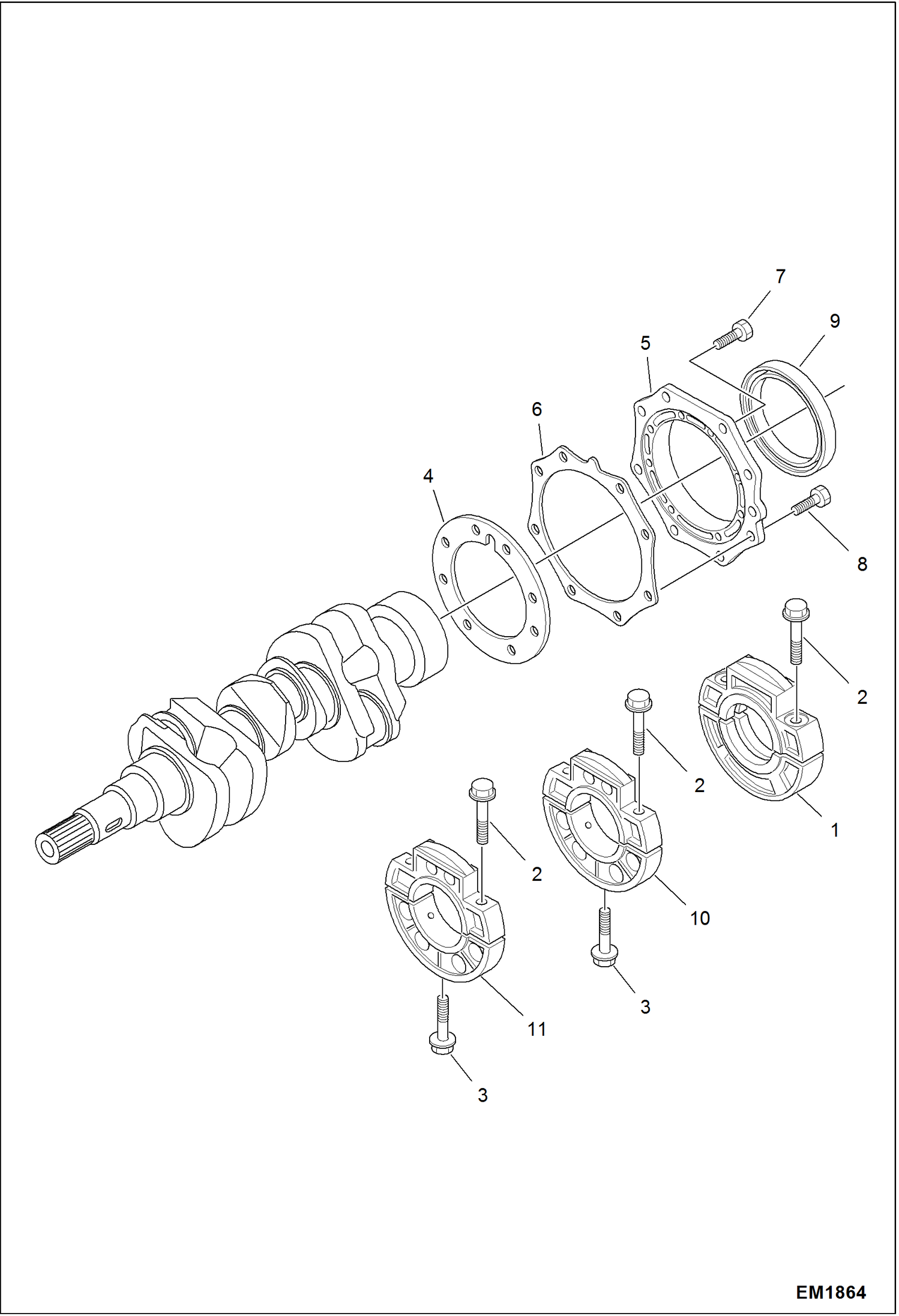 7
9
5
6
4
8
2
2
1
2
10
3
11
3
EM1864