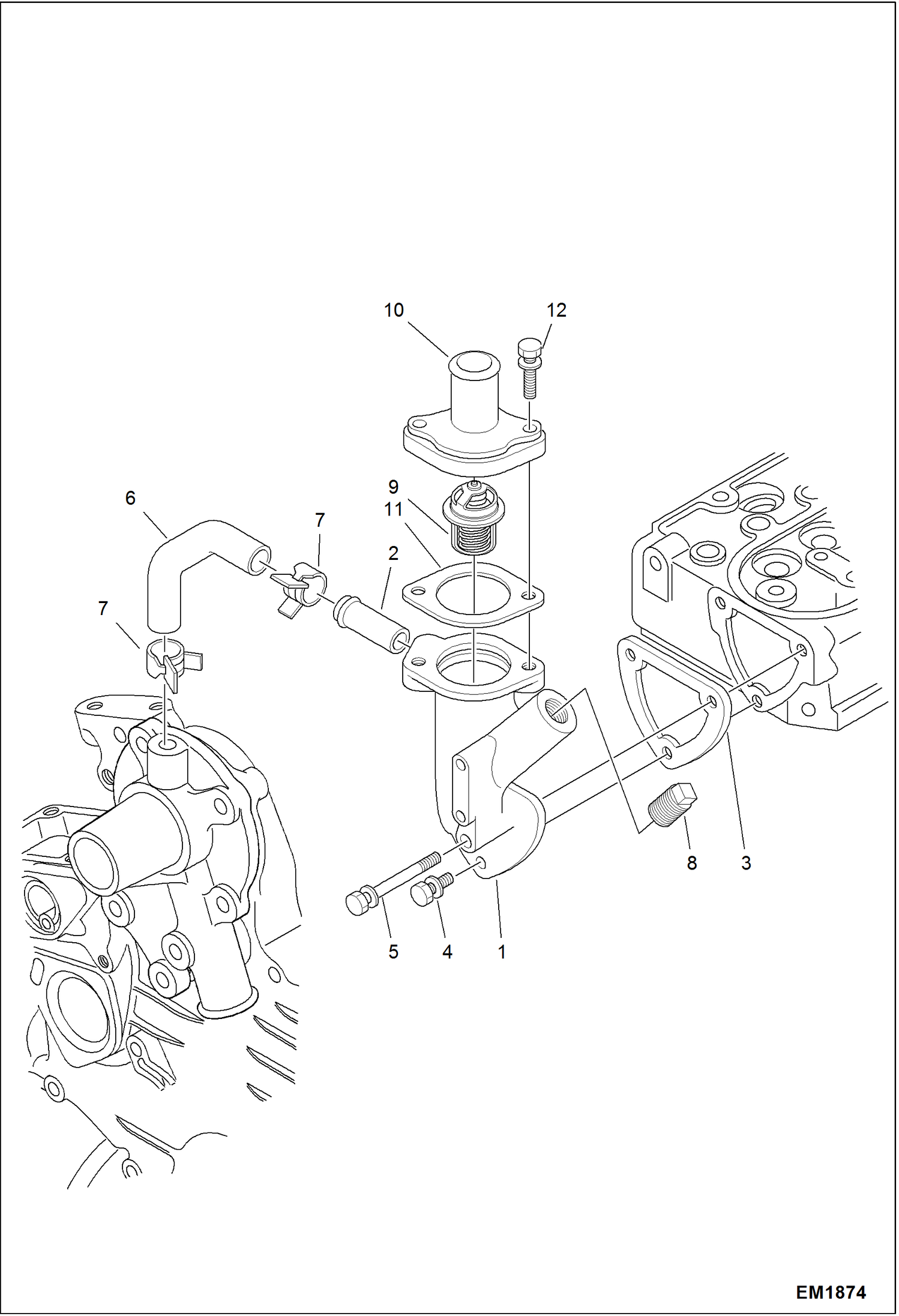 10
12
9
11
6
7
2
7
8
3
5
4
1
EM1874