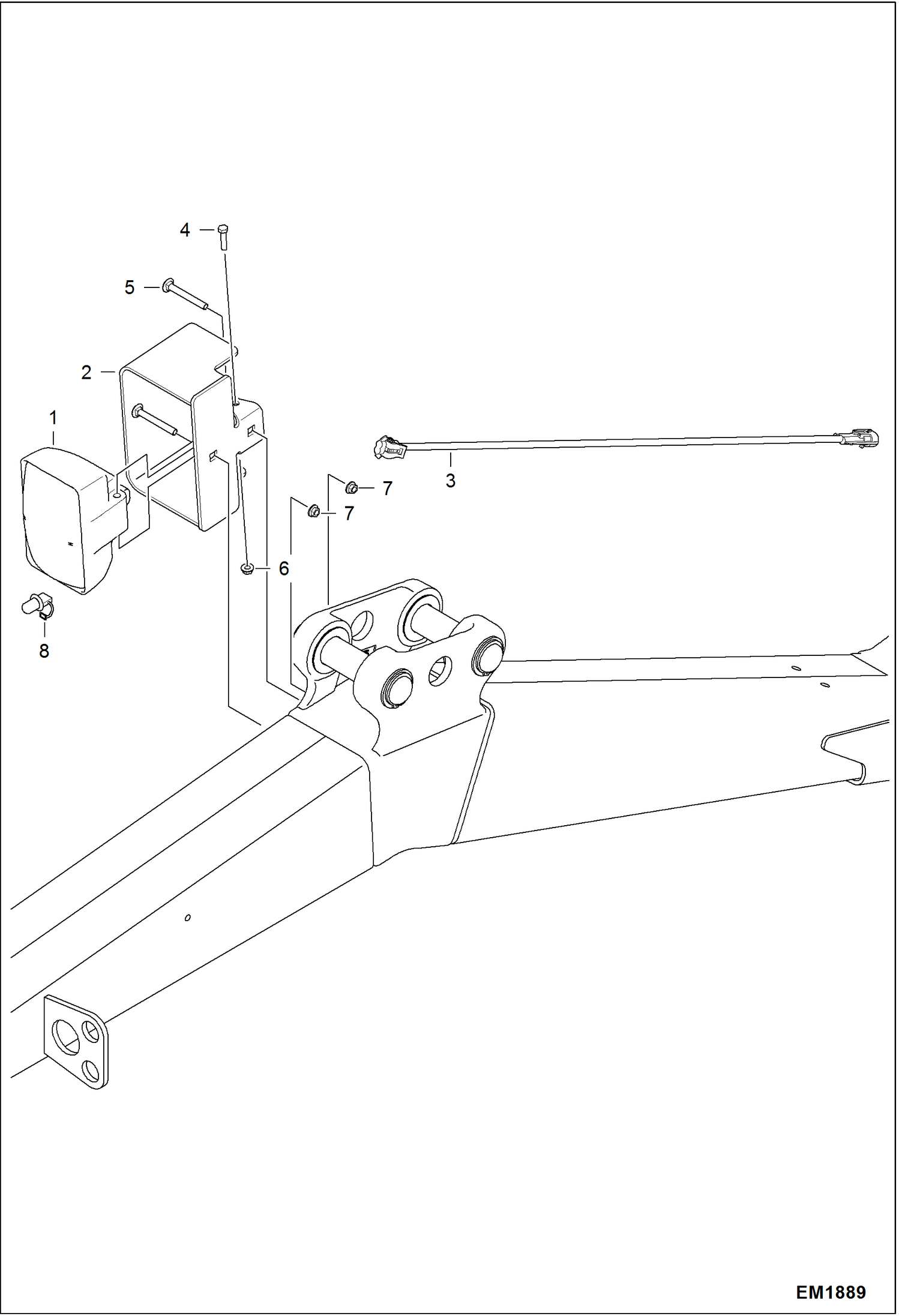 4

5

2

1

3

7

7

6

8

EM1889