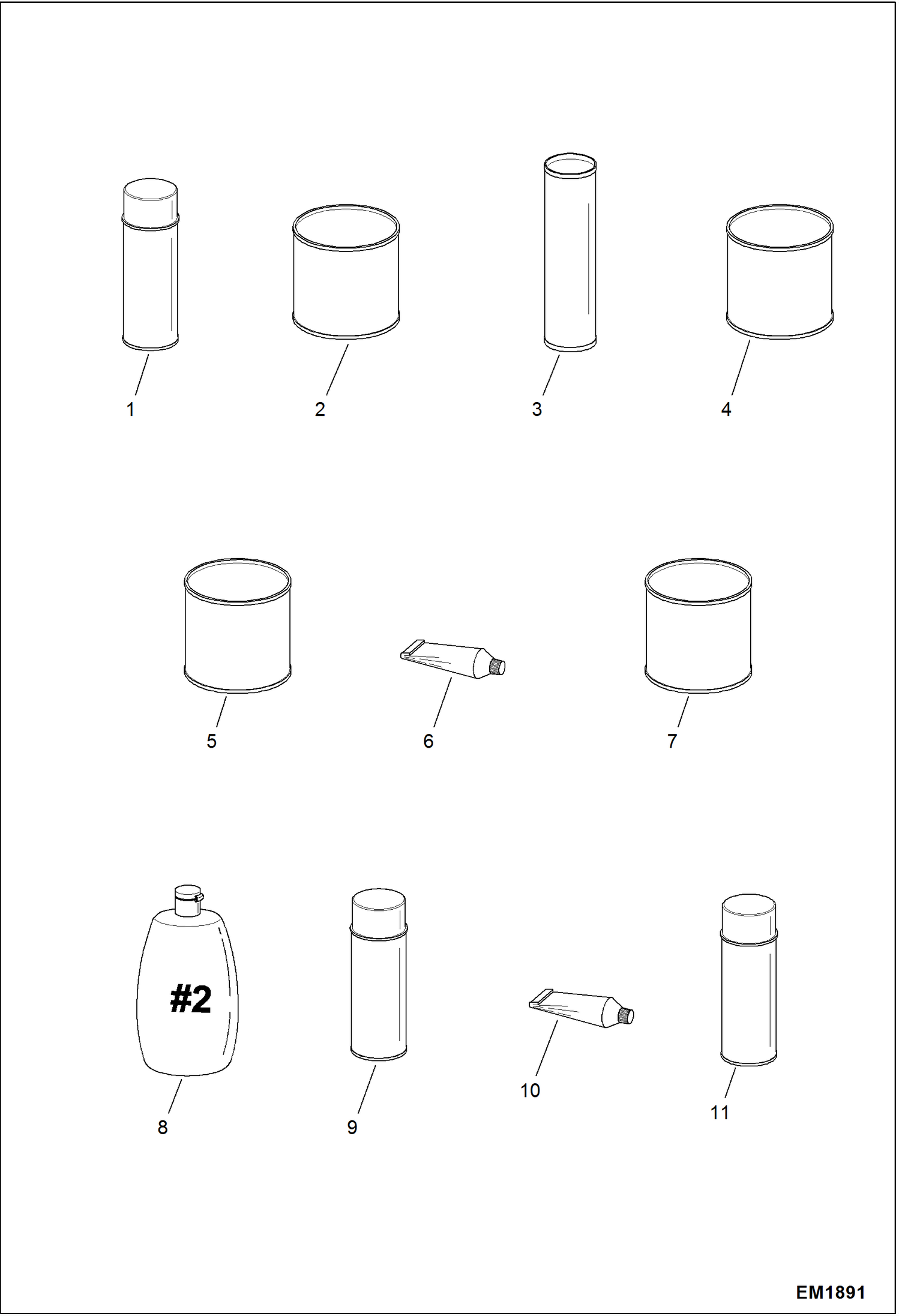 1
2
3
4
5
6
7
#2
8
9
10
11
EM1891