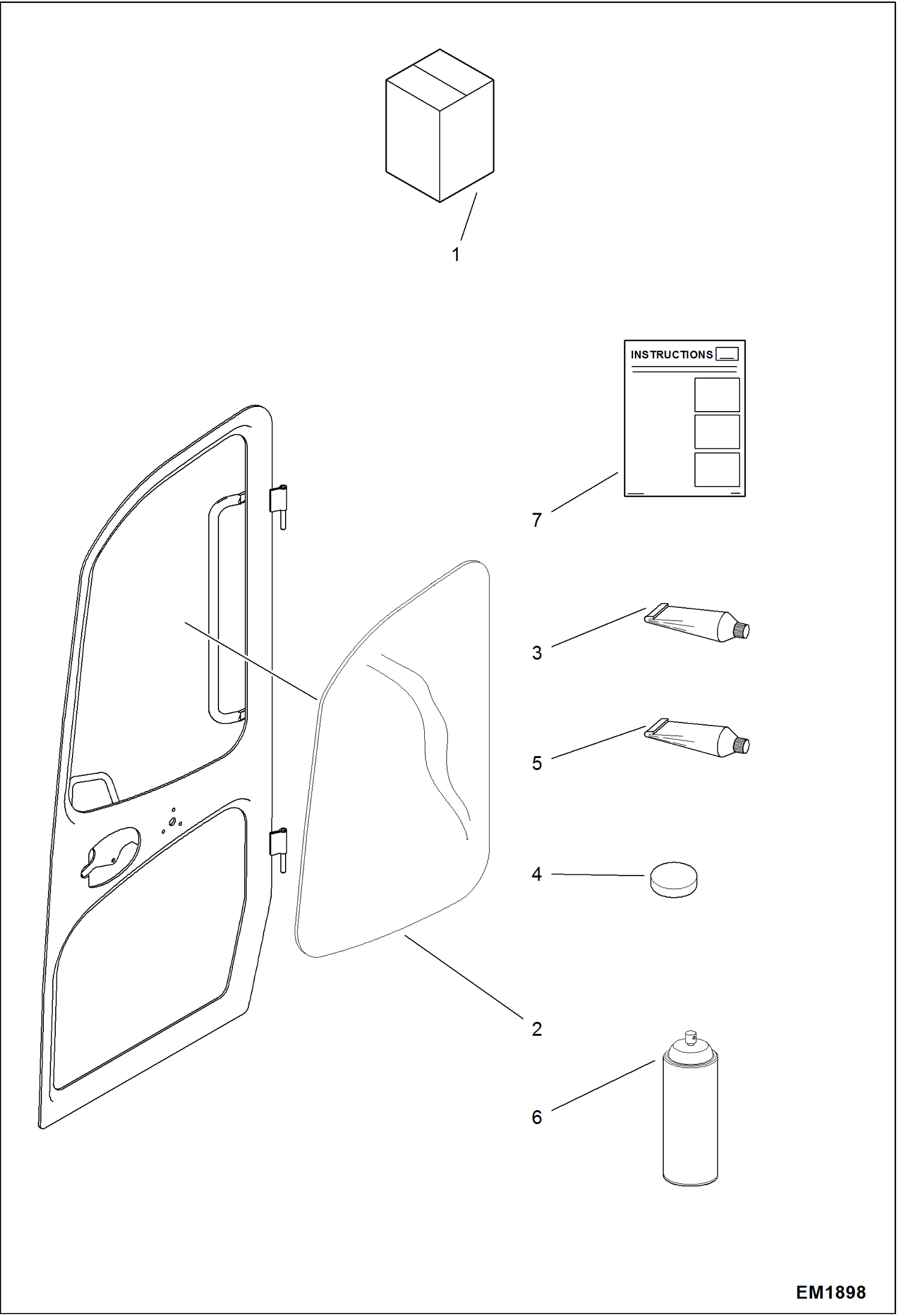 1

INSTRUCTIONS

7

3

5

4

2

6

EM1898