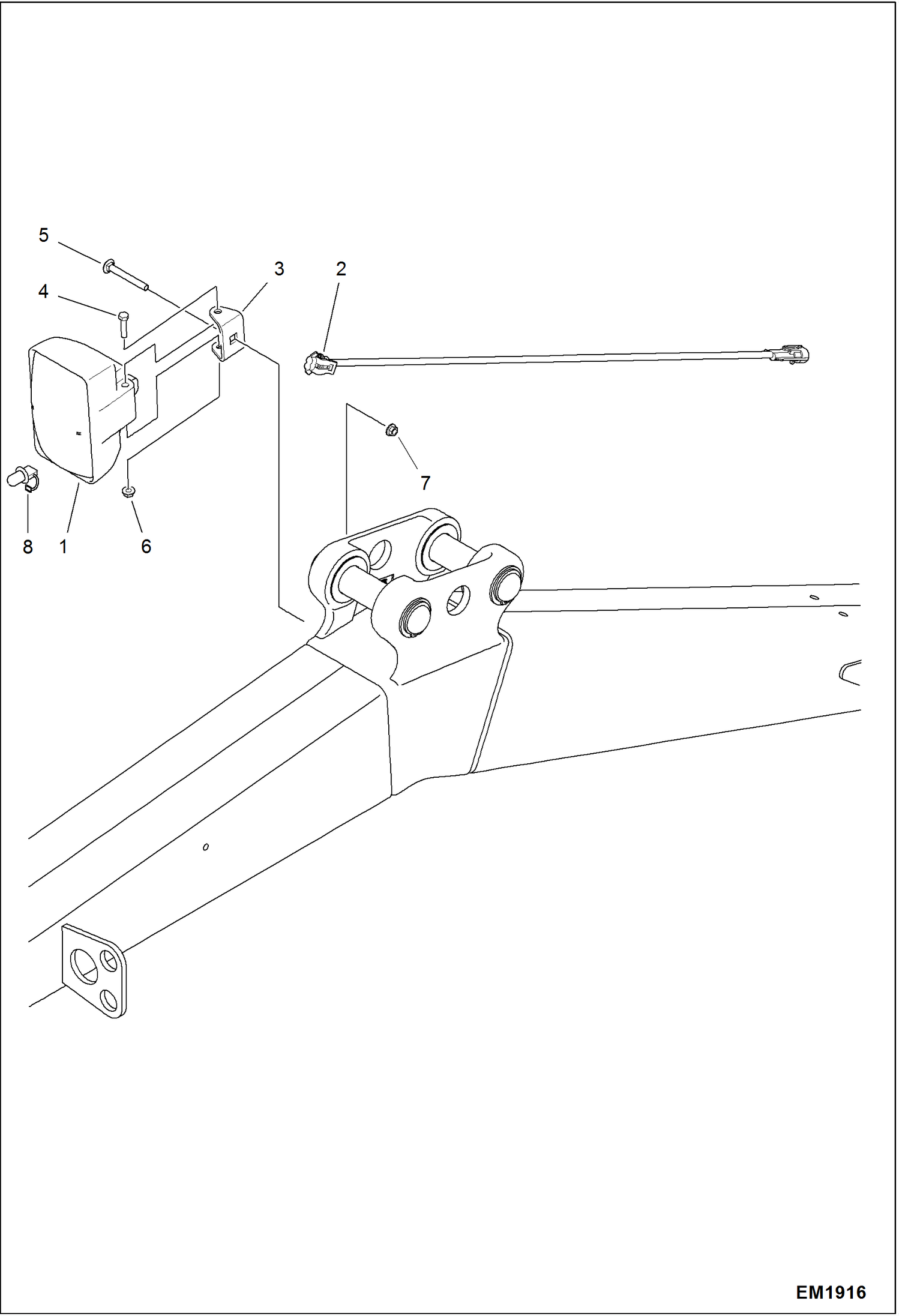 5
4
3
2
7
8
1
6
EM1916