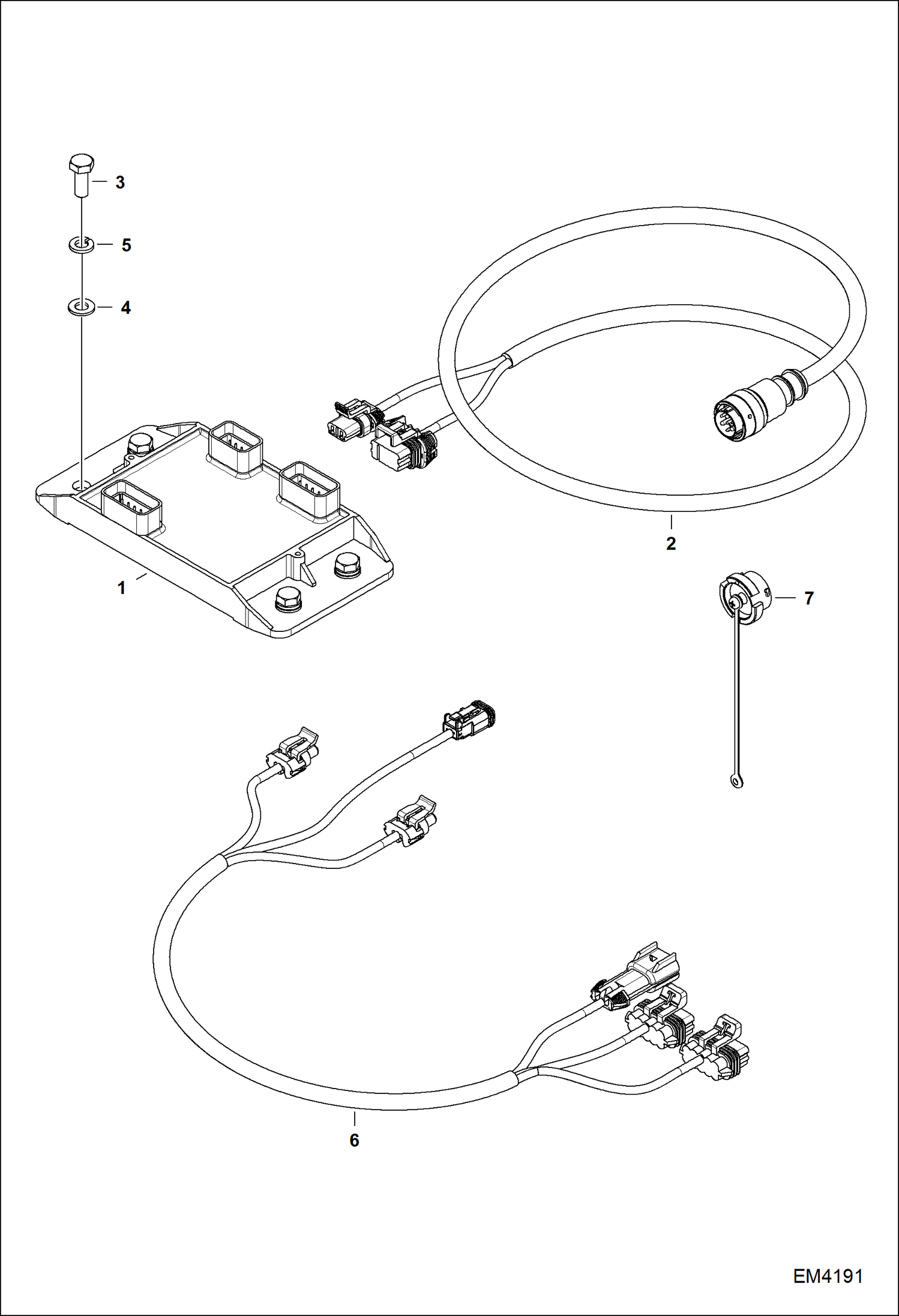 3
5
4
2
1
7
6
EM4191