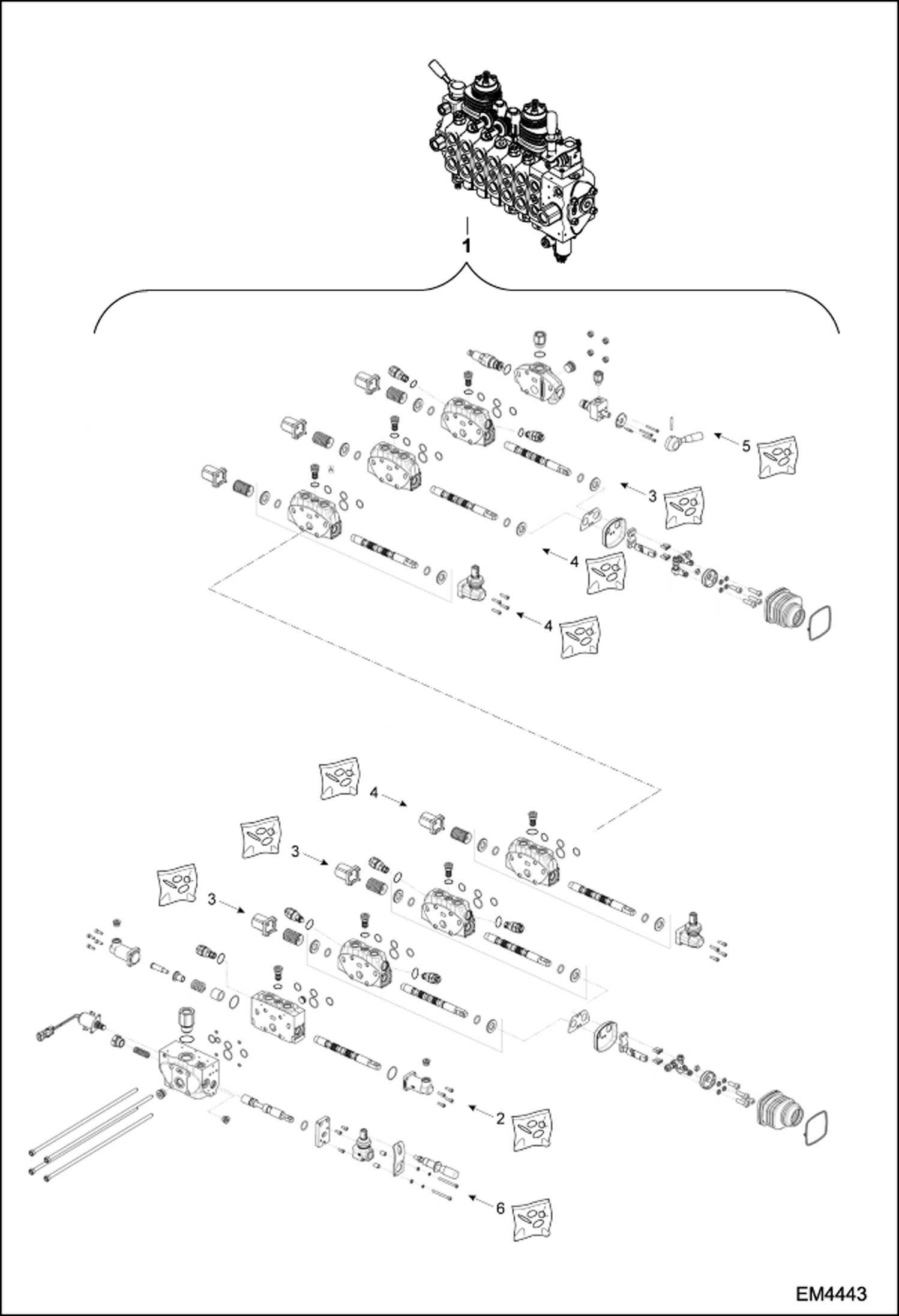 1
5
3
4
4
4
3
3
2
6
EM4443