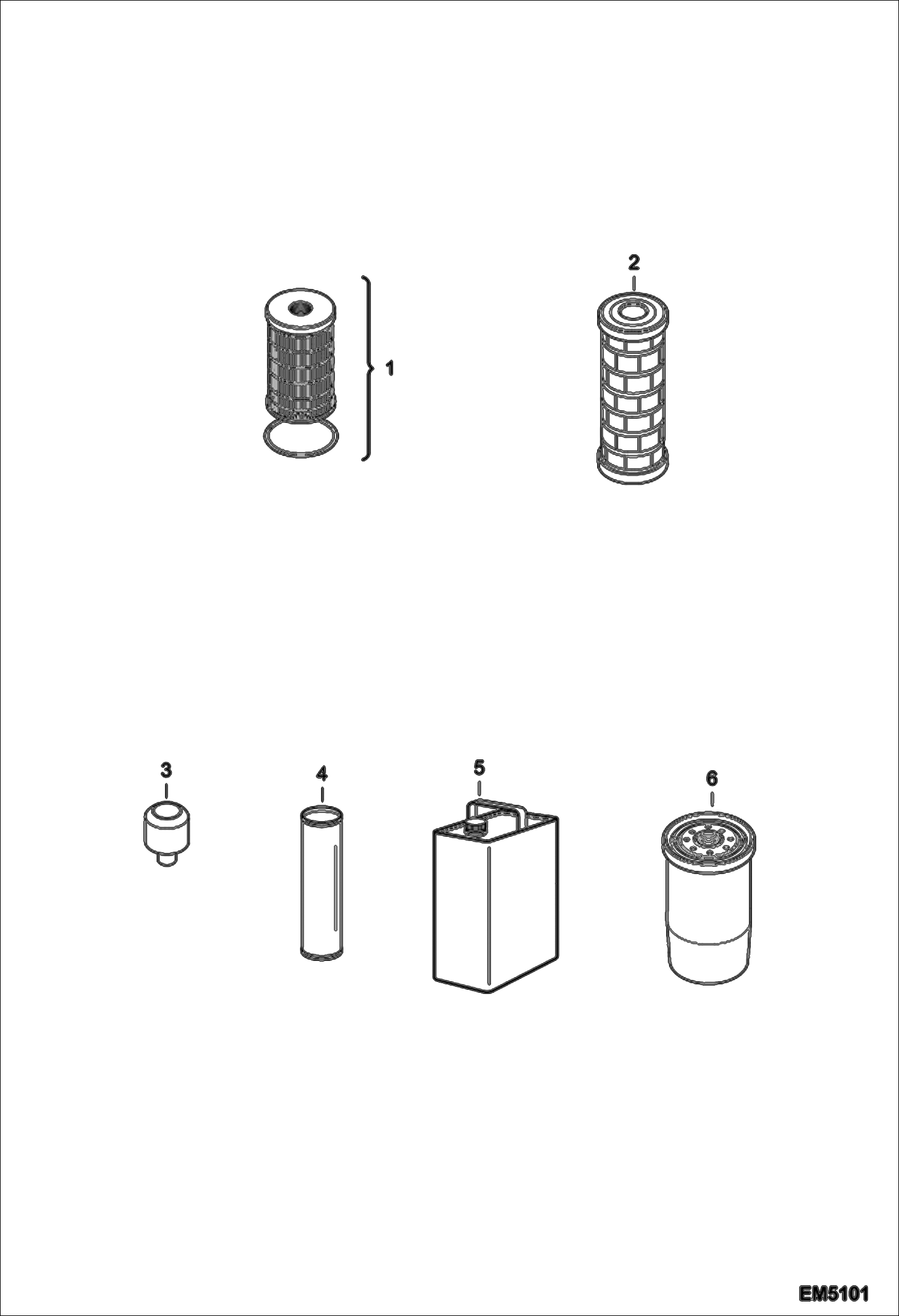 1

2

3

4

5

6

EM5101