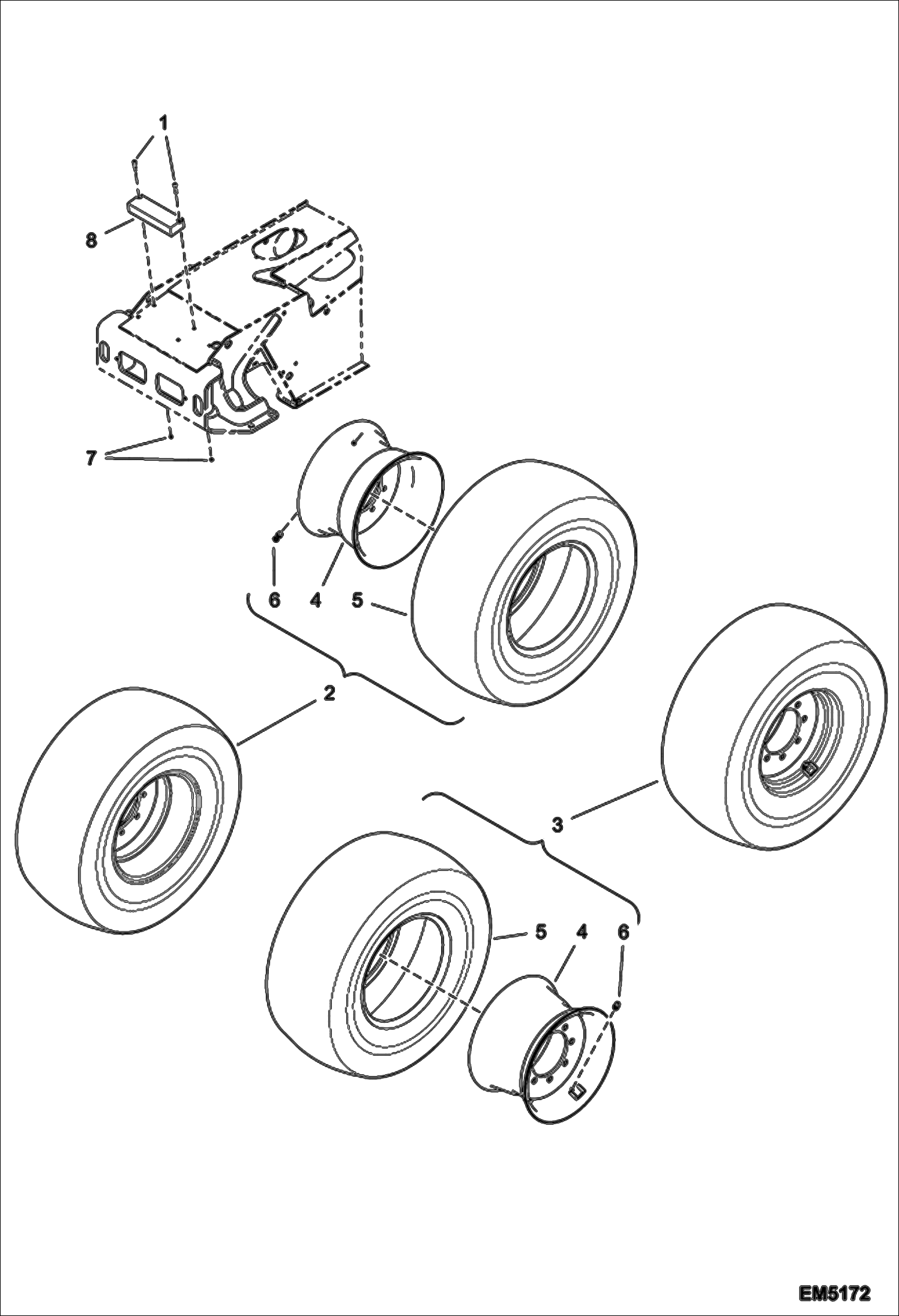 1
8
7
6 4 5
2
3
5 4 6
EM5172