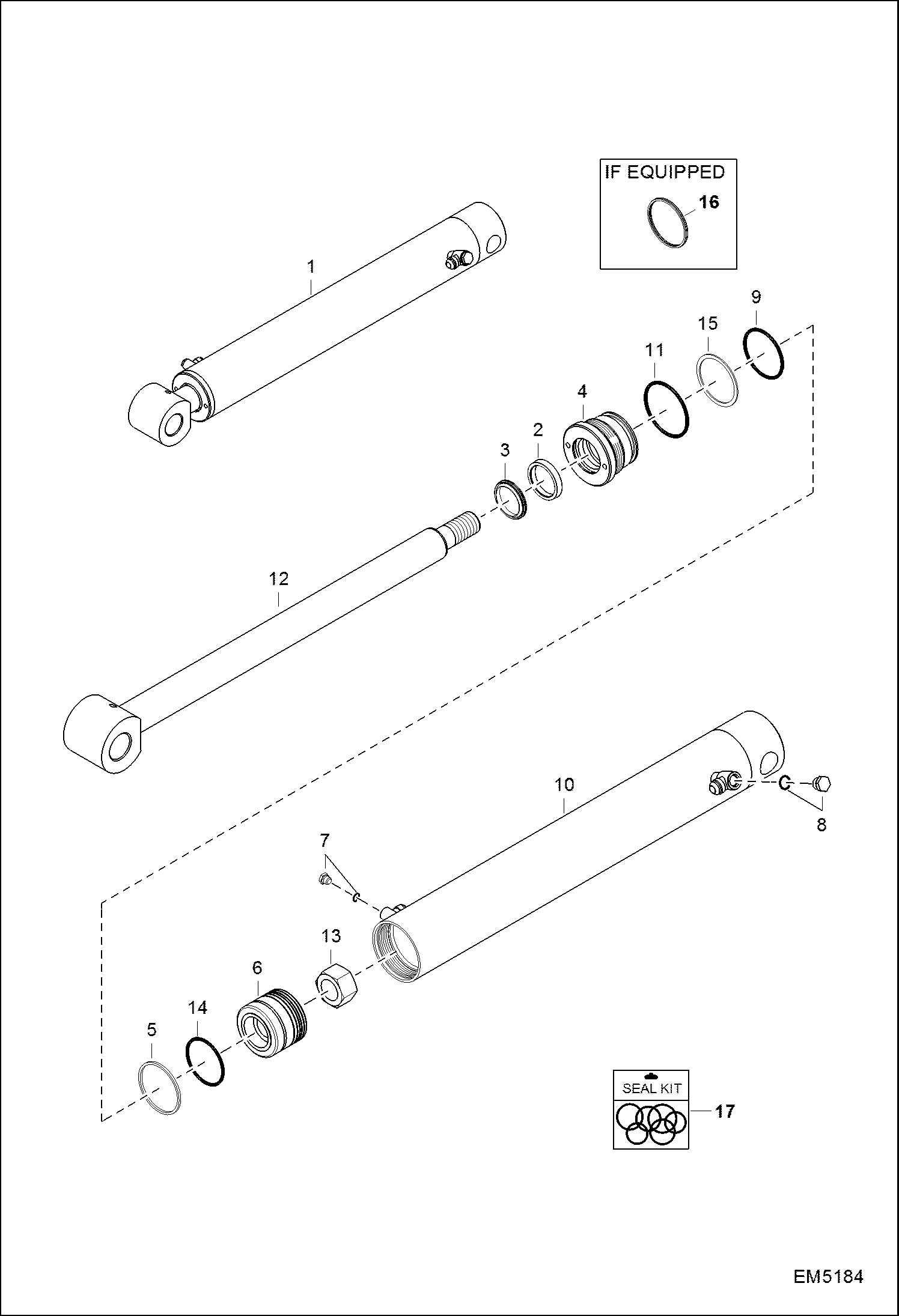 IF EQUIPPED
16

1

9
15
11
4
2
3

12

10
8
7
13
6
14
5

SEAL KIT
17

EM5184