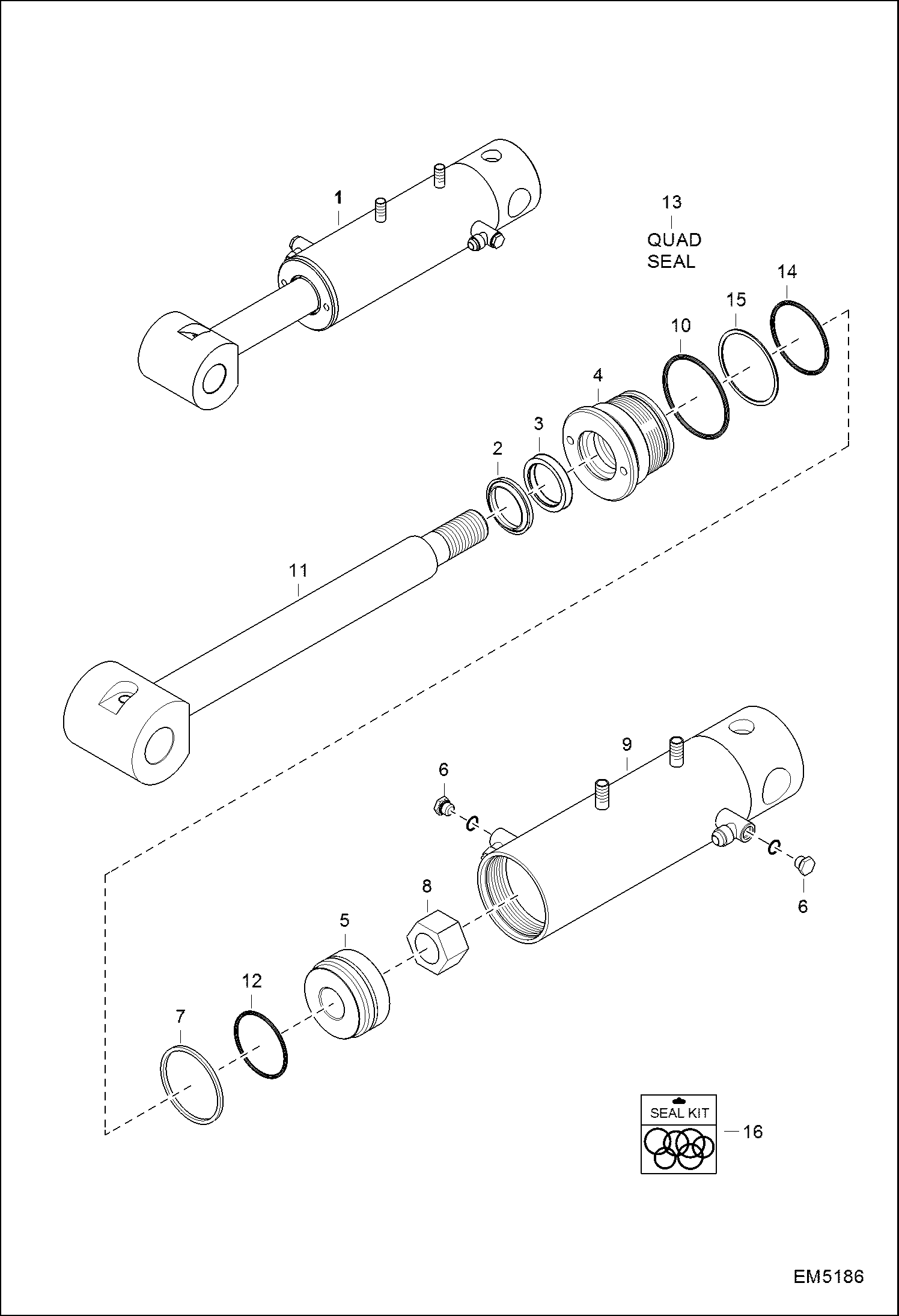 1

13
QUAD
SEAL

14
15
10
4
3
2
11

9
6
6
8
5
12
7

SEAL KIT
16

EM5186