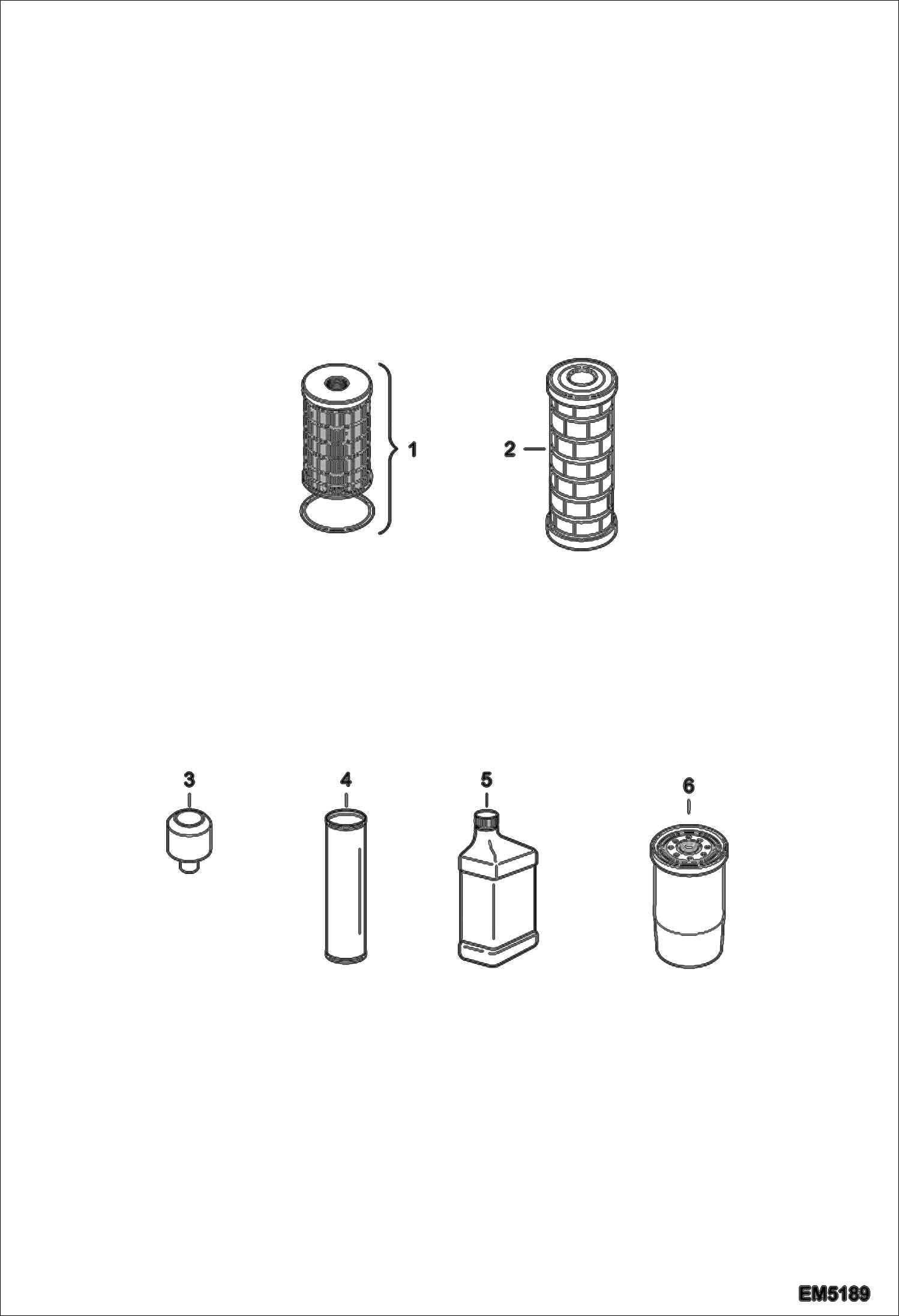 1
2
3
4
5
6
EM5189