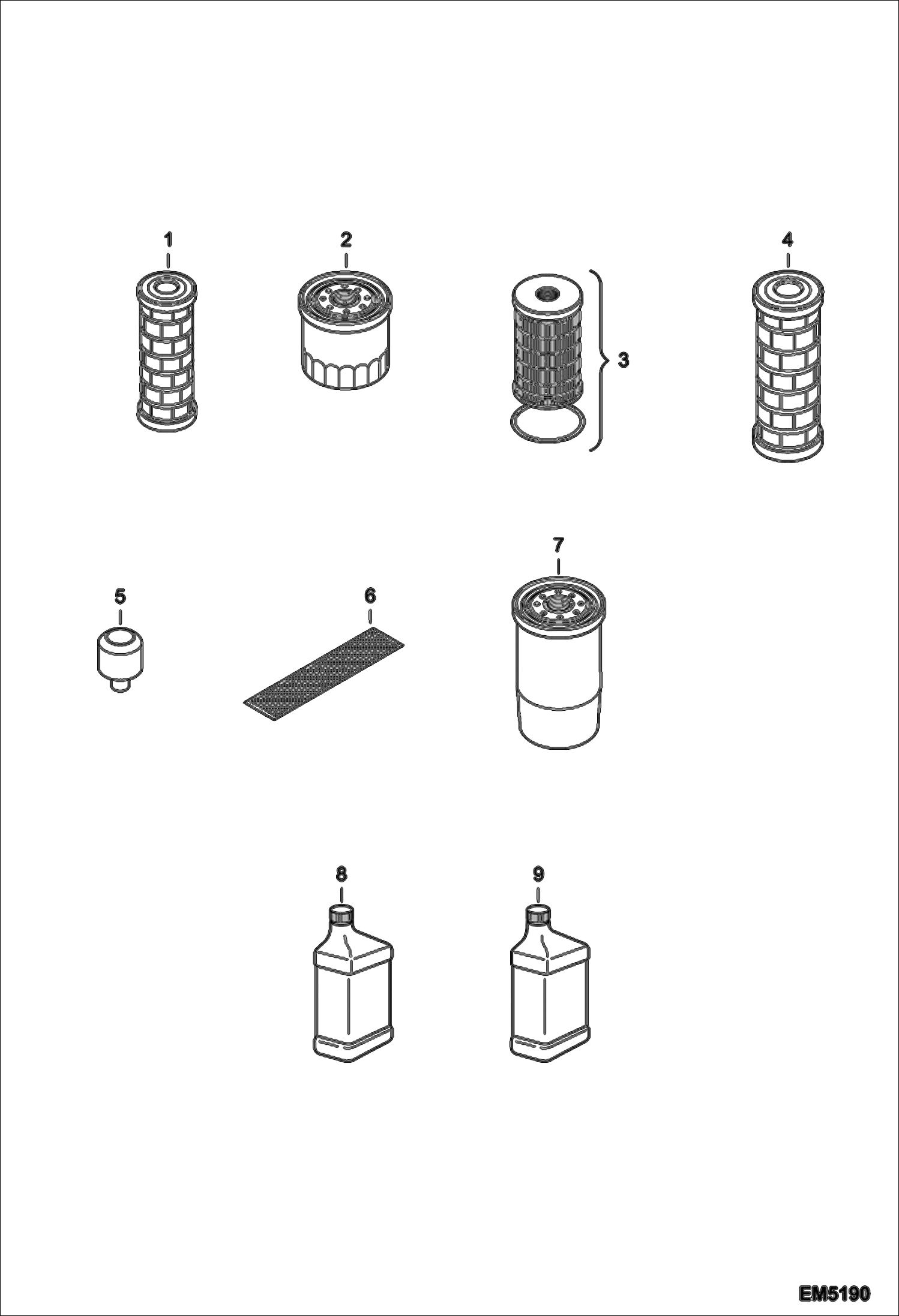 1
2
3
4
5
6
7
8
9
EM5190