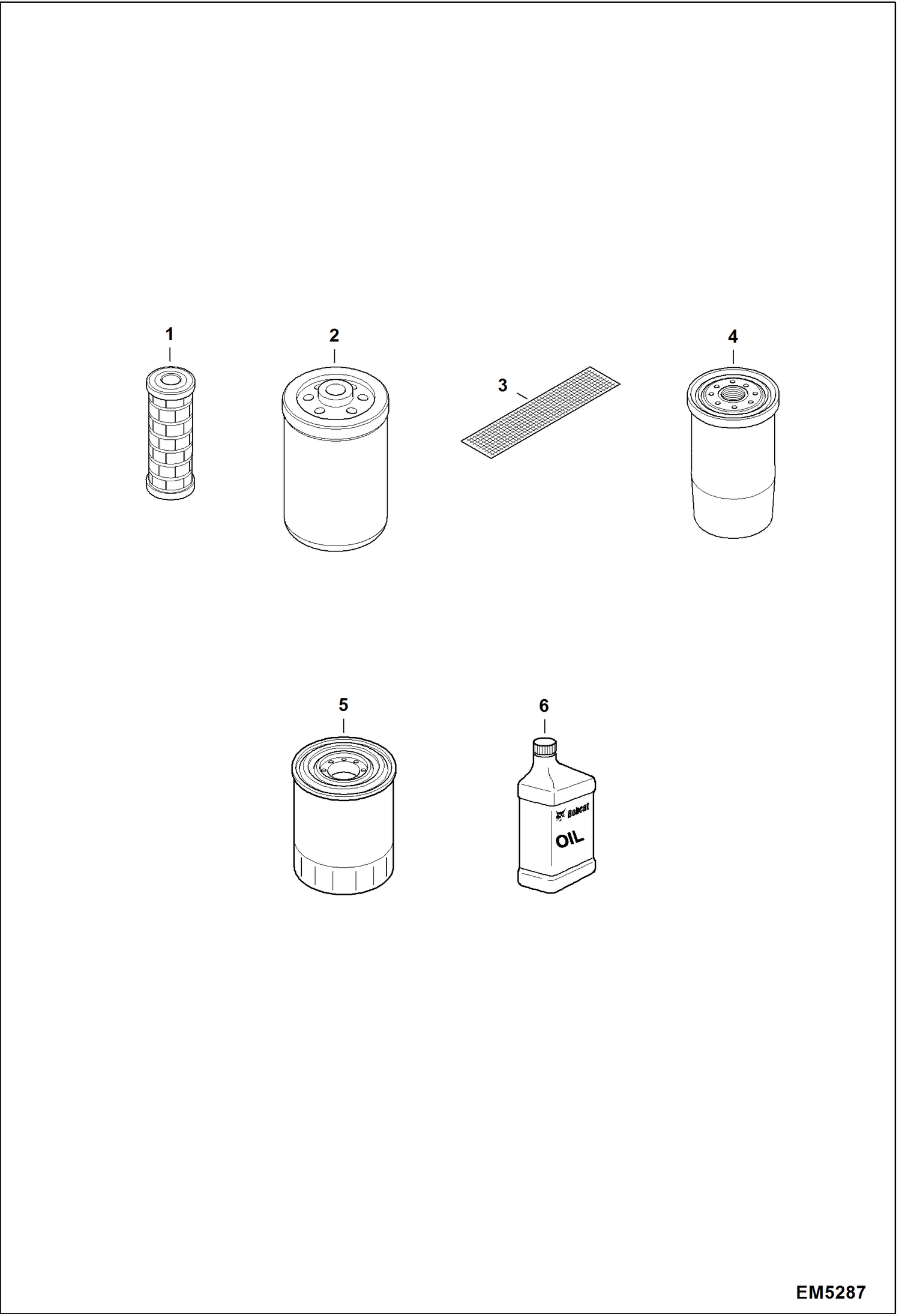 1
2
3
4
5
6
Bobcat
OIL
EM5287