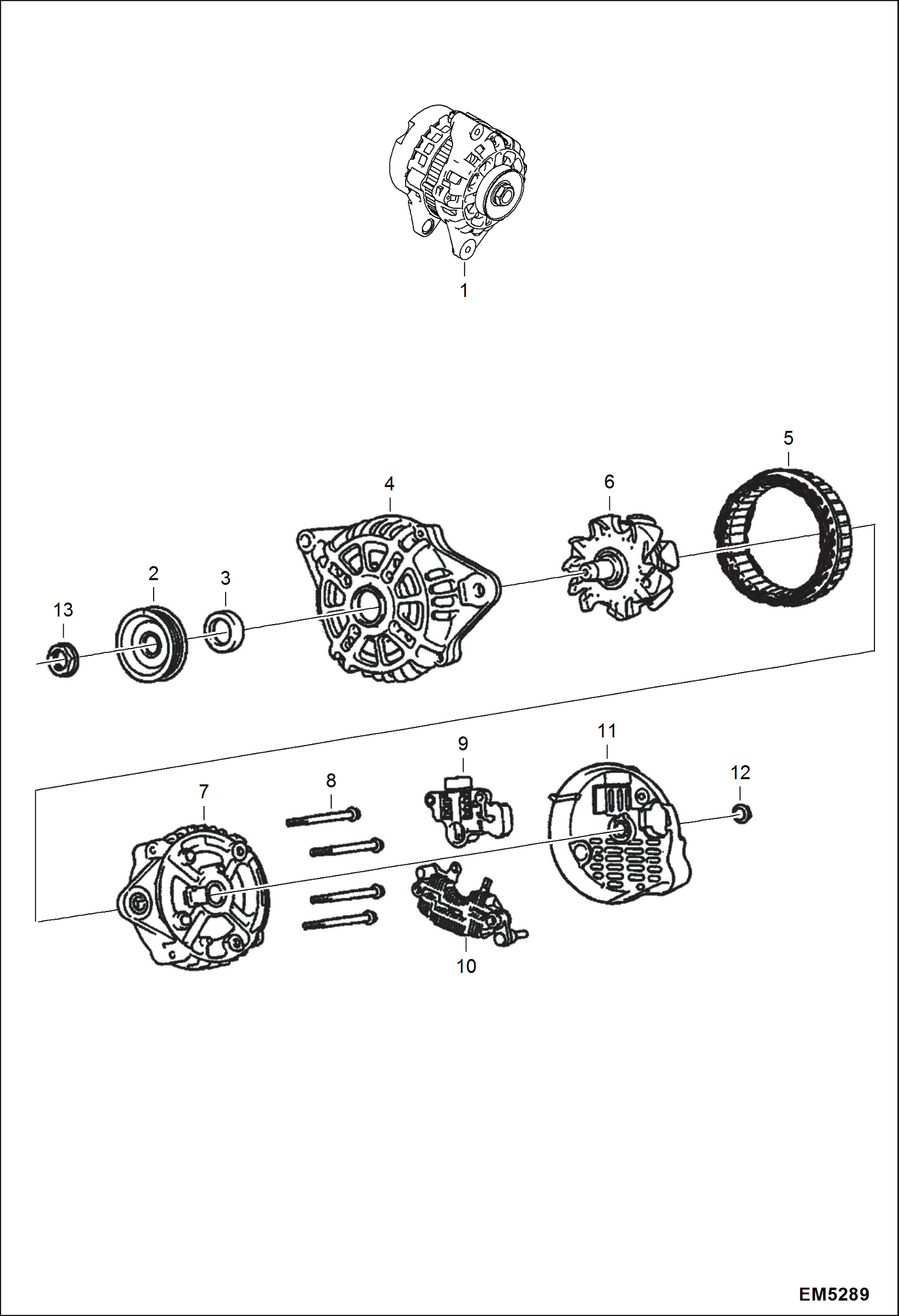 1

5

4

6

2

3

13

11

9

12

8

7

10

EM5289