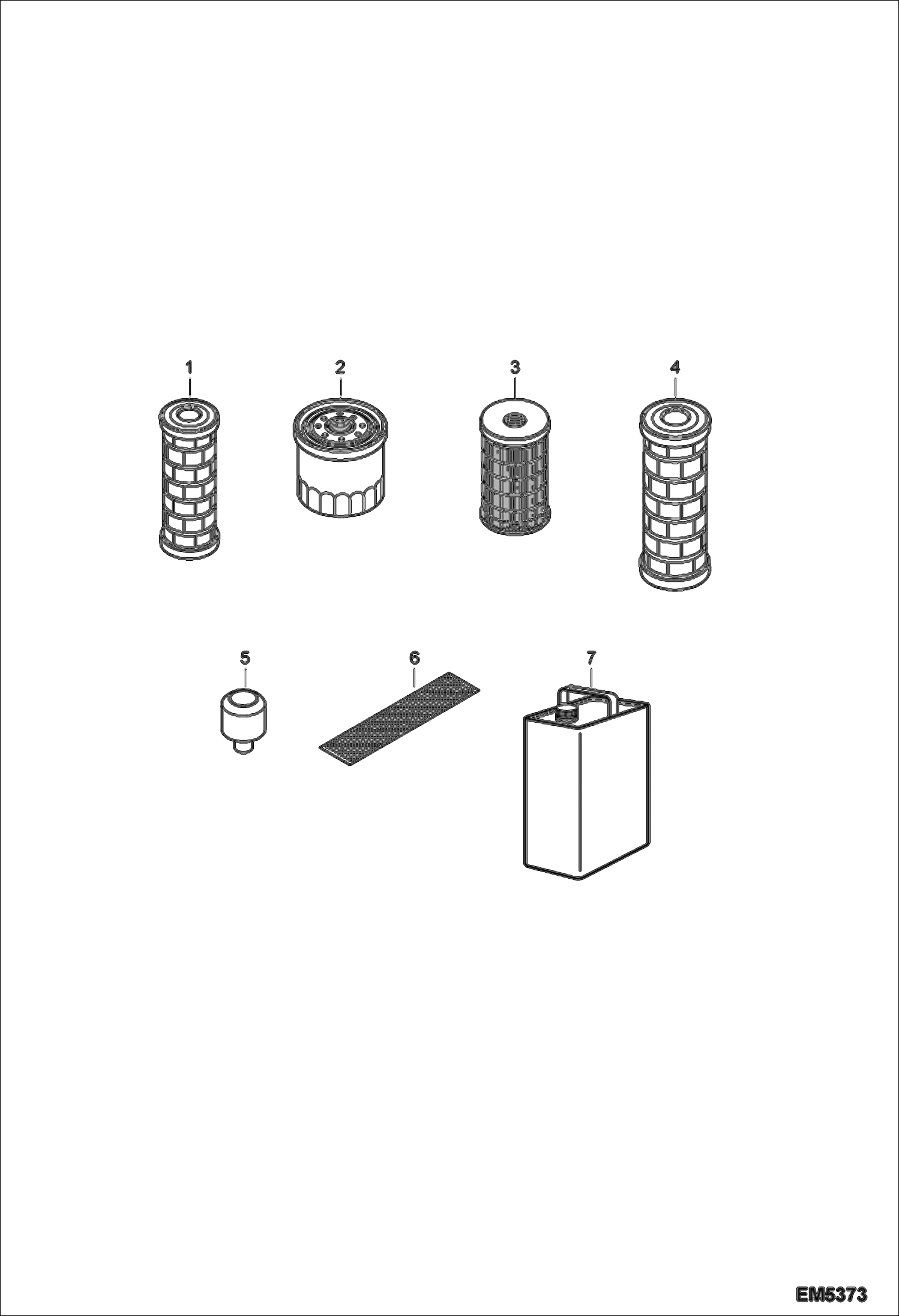 1
2
3
4
5
6
7
EM5373