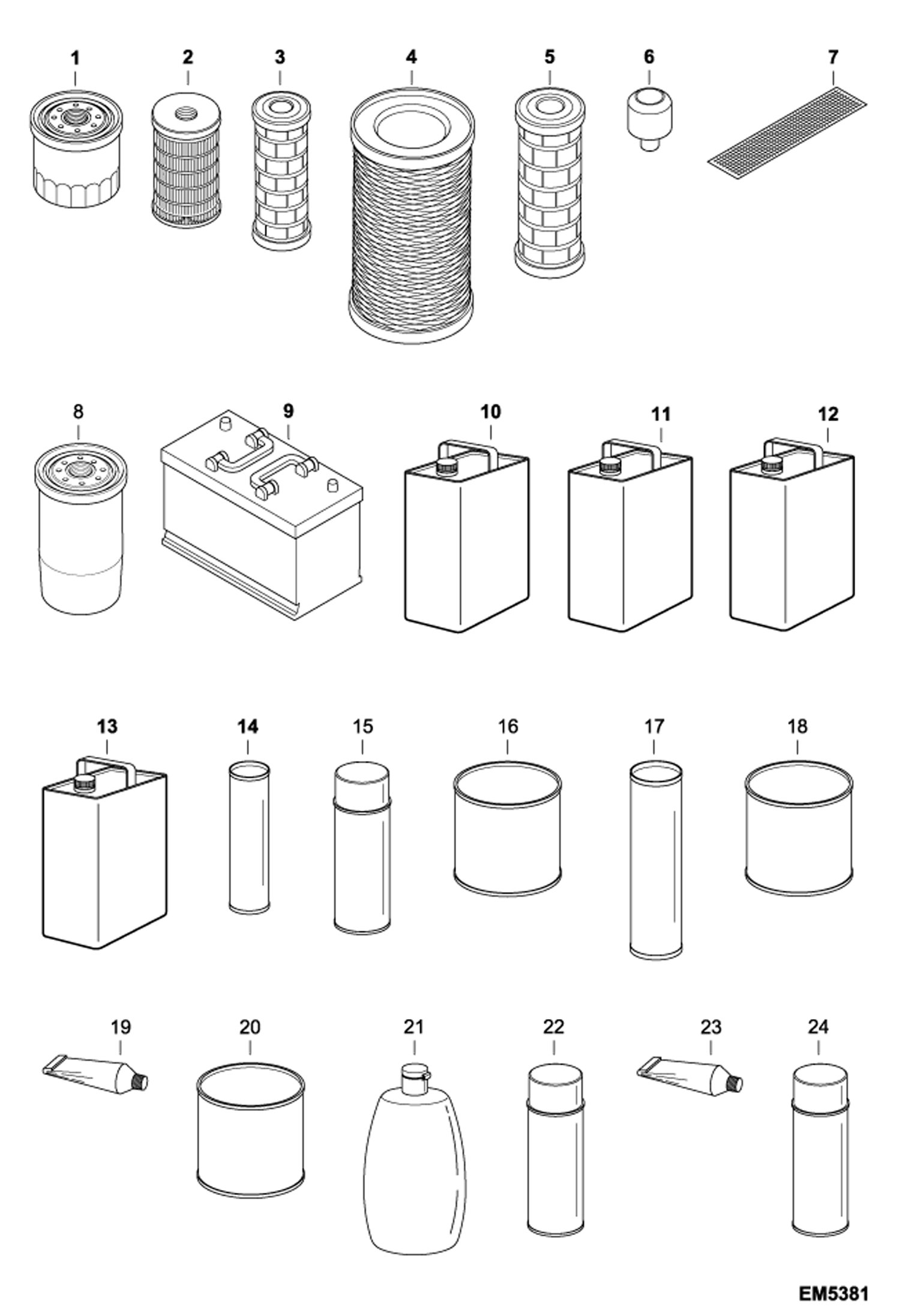 1 2 3 4 5 6 7

8 9 10 11 12

13 14 15 16 17 18

19 20 21 22 23 24

EM5381