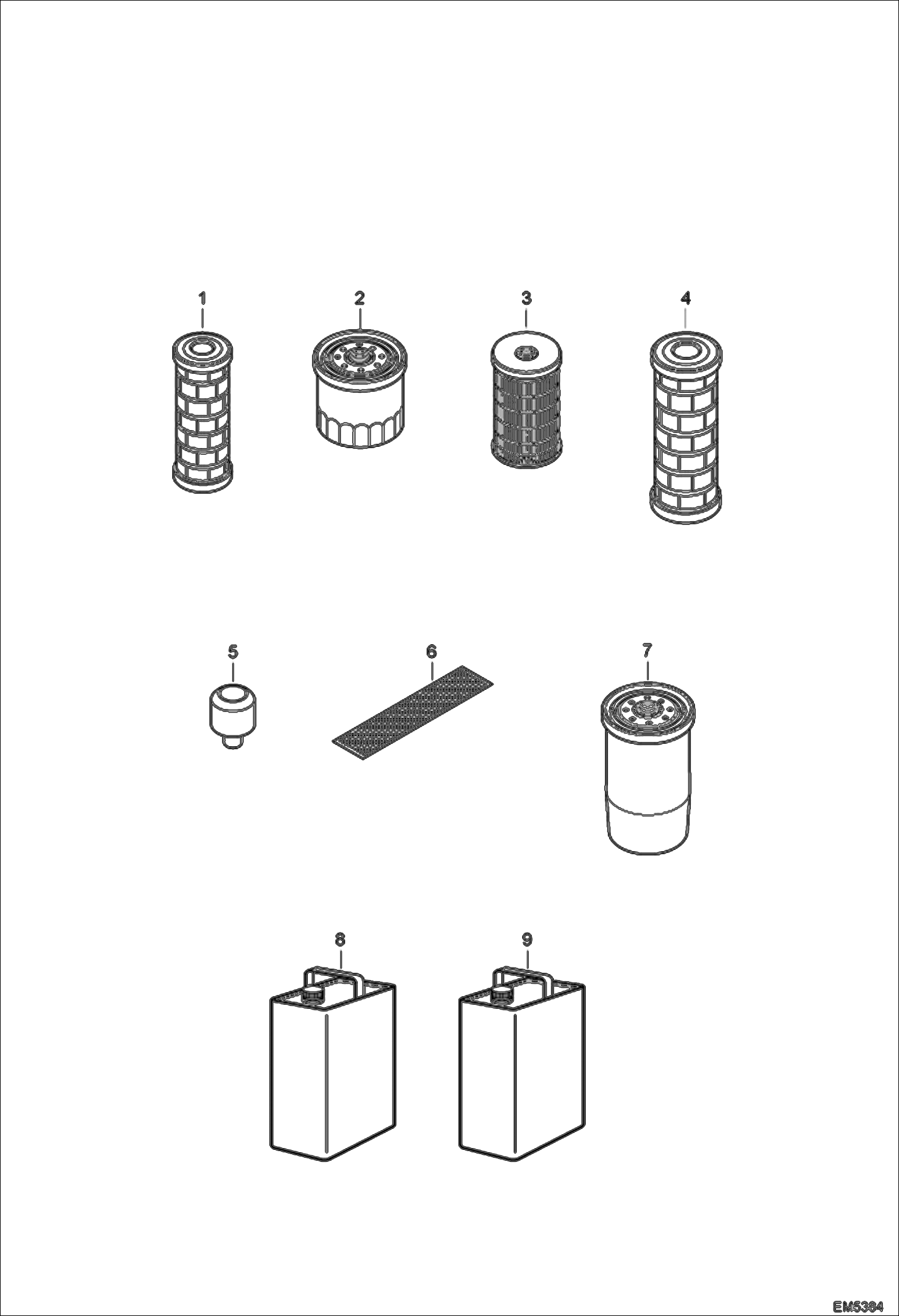 1
2
3
4
5
6
7
8
9
EM5384