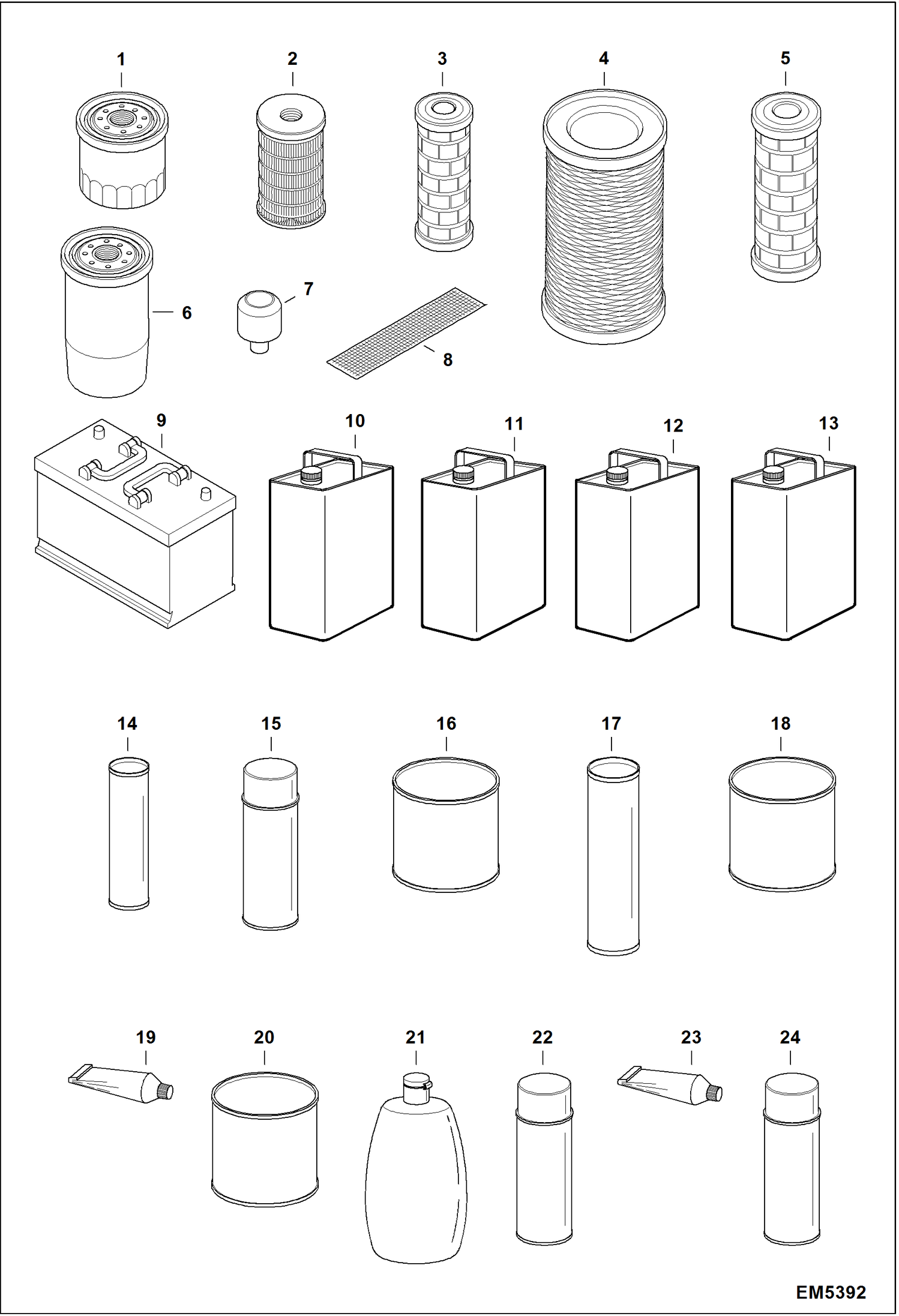 1
2
3
4
5
6
7
8
9
10
11
12
13
14
15
16
17
18
19
20
21
22
23
24
EM5392