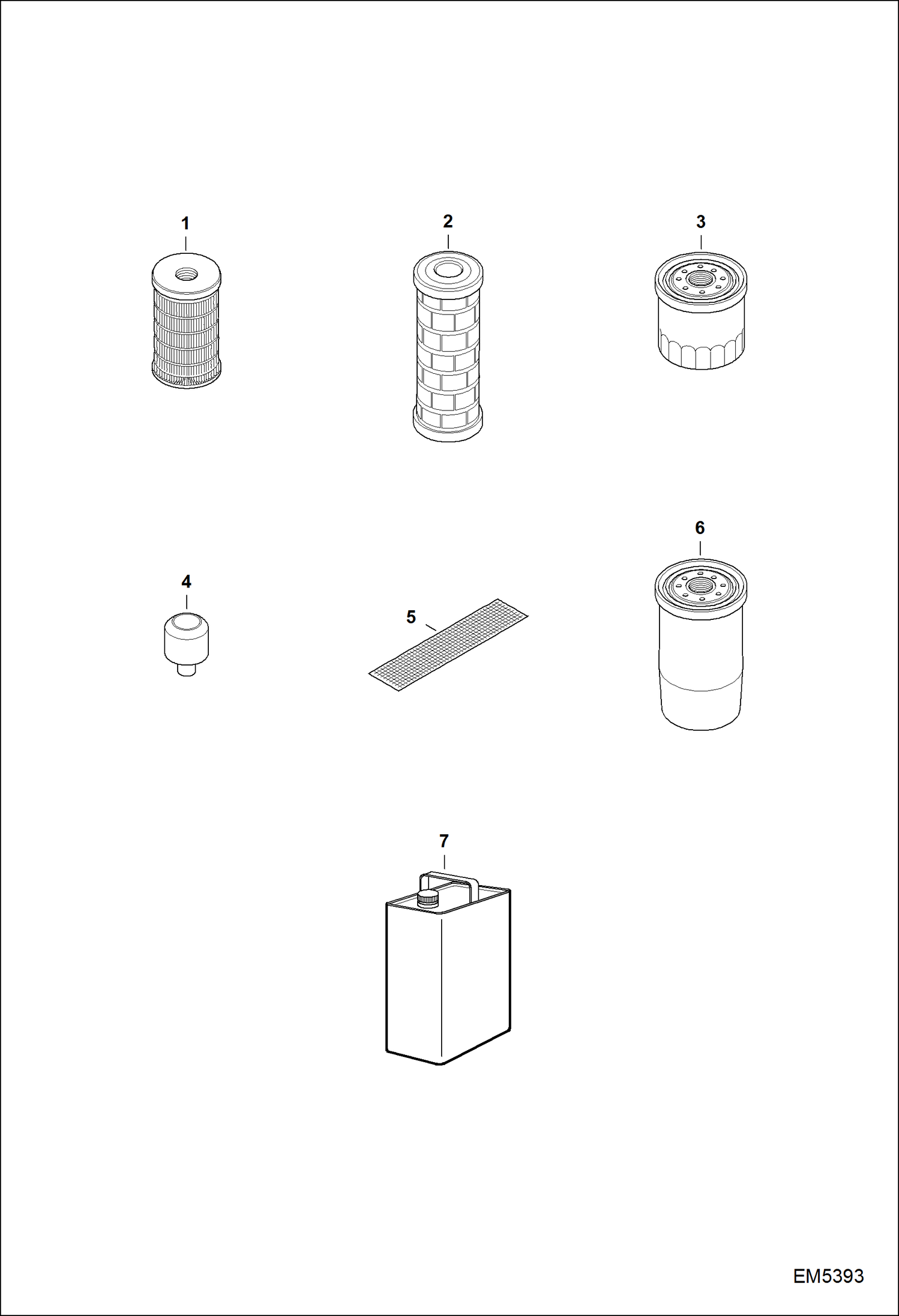 1
2
3
4
5
6
7
EM5393