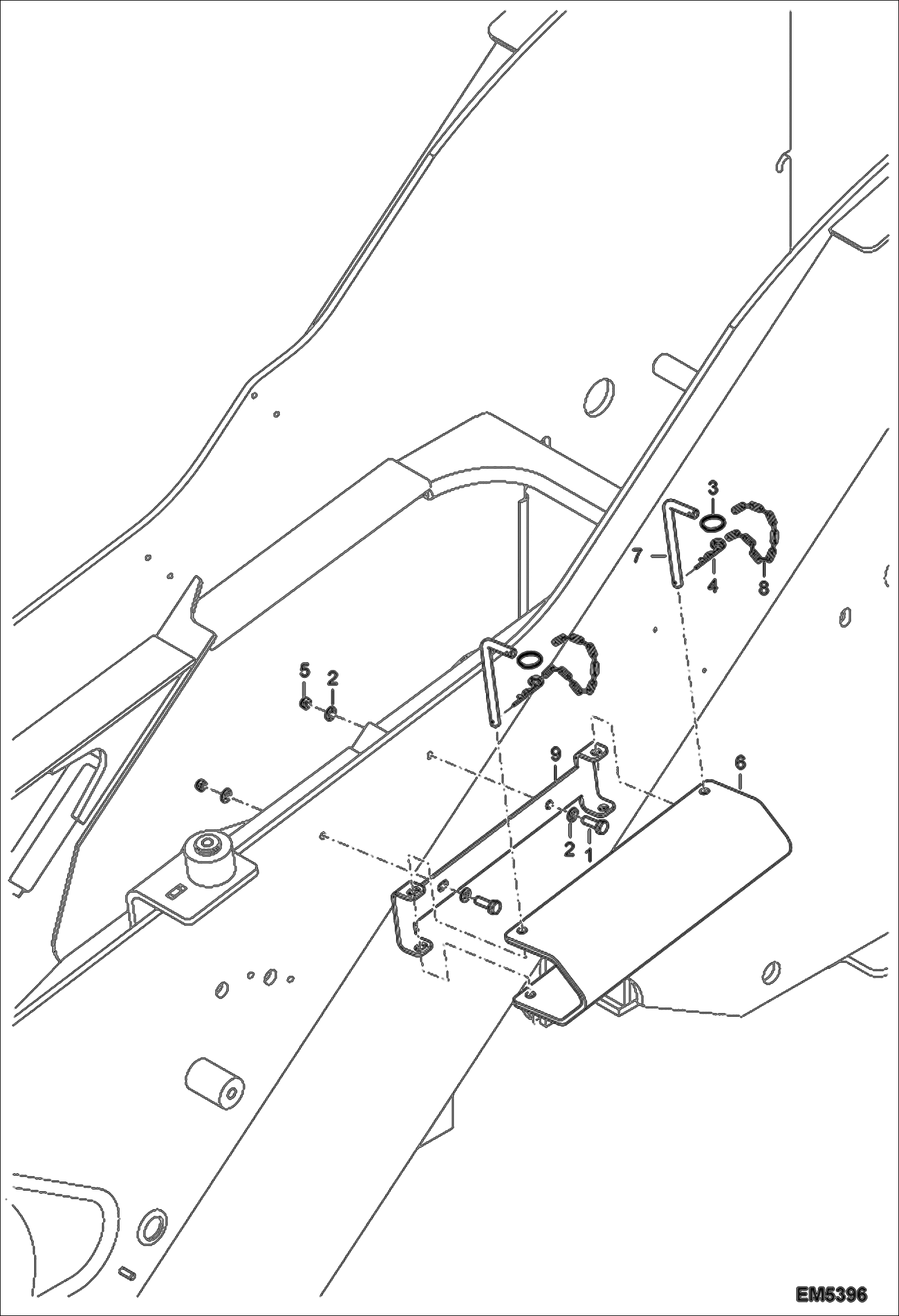 3
7
4
8
5
2
9
6
2
1
EM5396