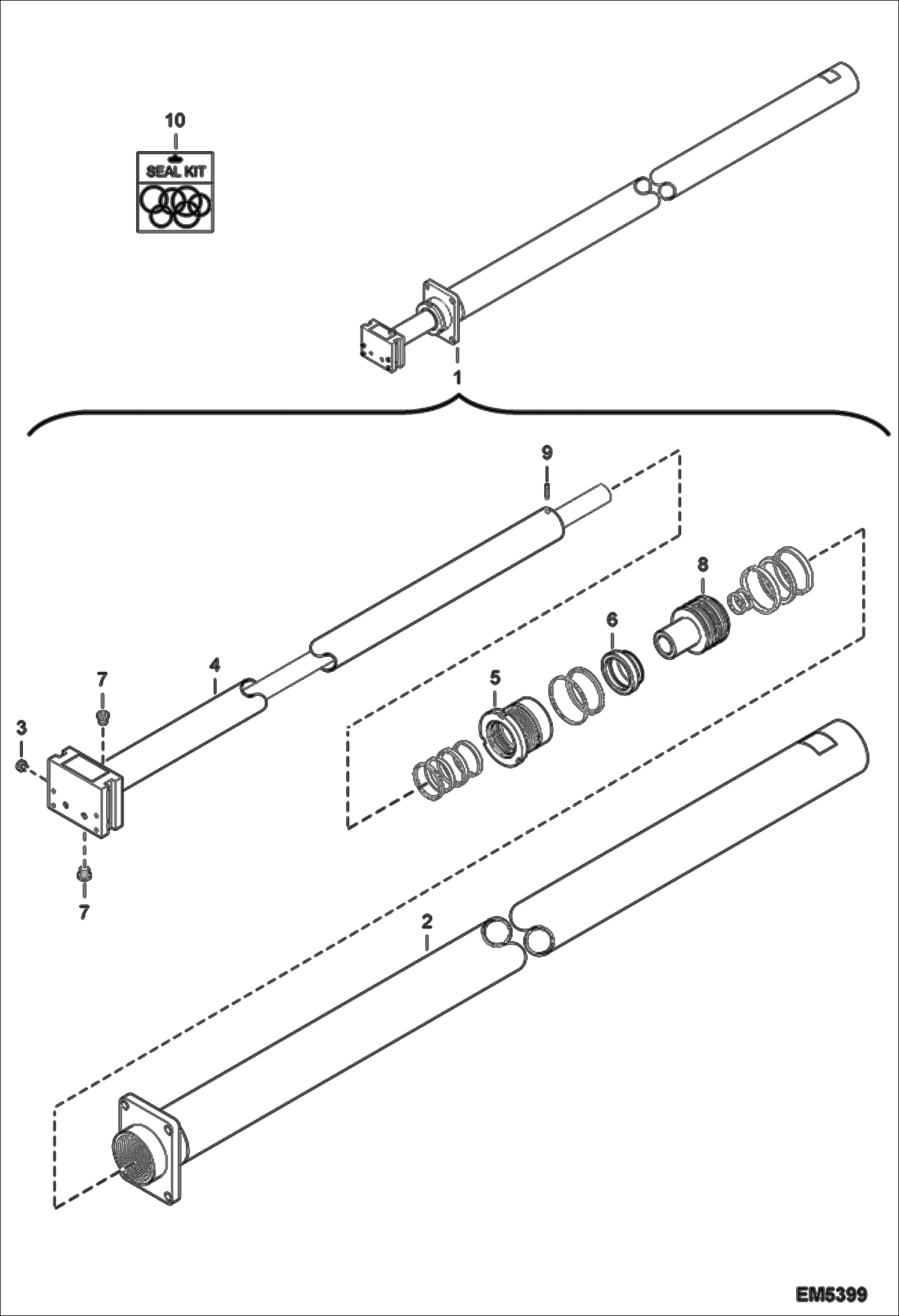 10

SEAL KIT

1

9

8

6

5

4

7

3

7

2

EM5399