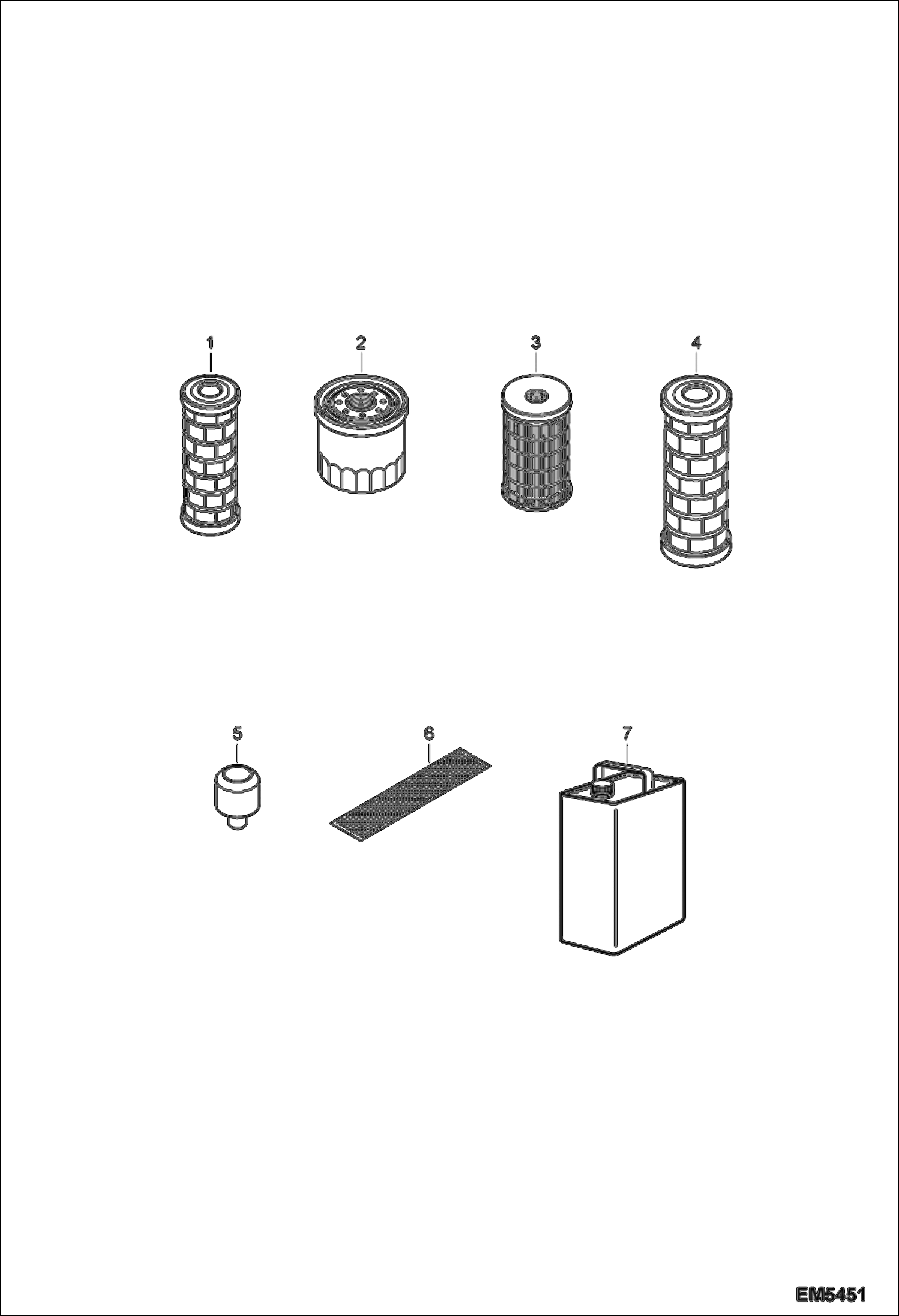 1
2
3
4
5
6
7
EM5451