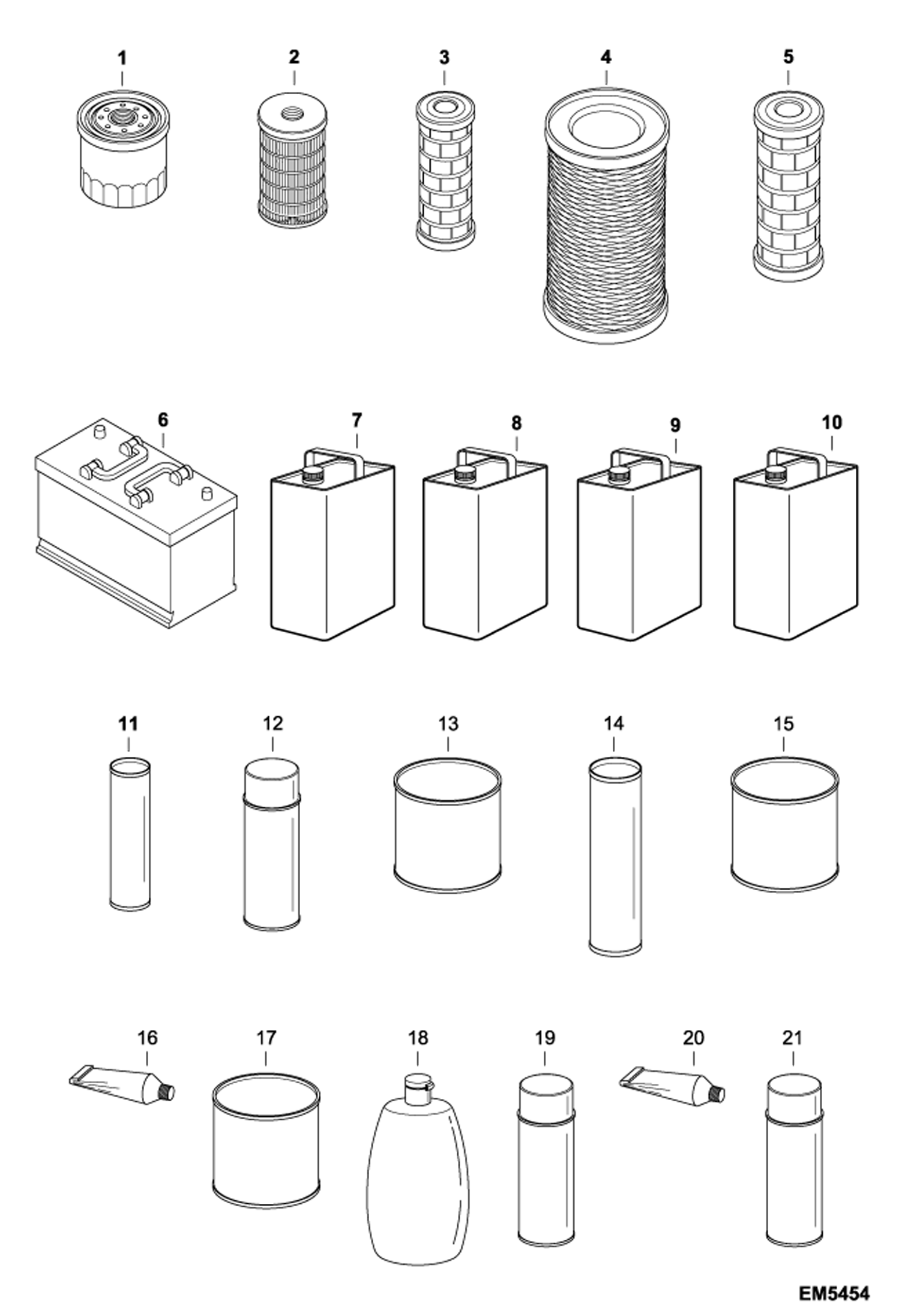 1 2 3 4 5

6 7 8 9 10

11 12 13 14 15

16 17 18 19 20 21

EM5454