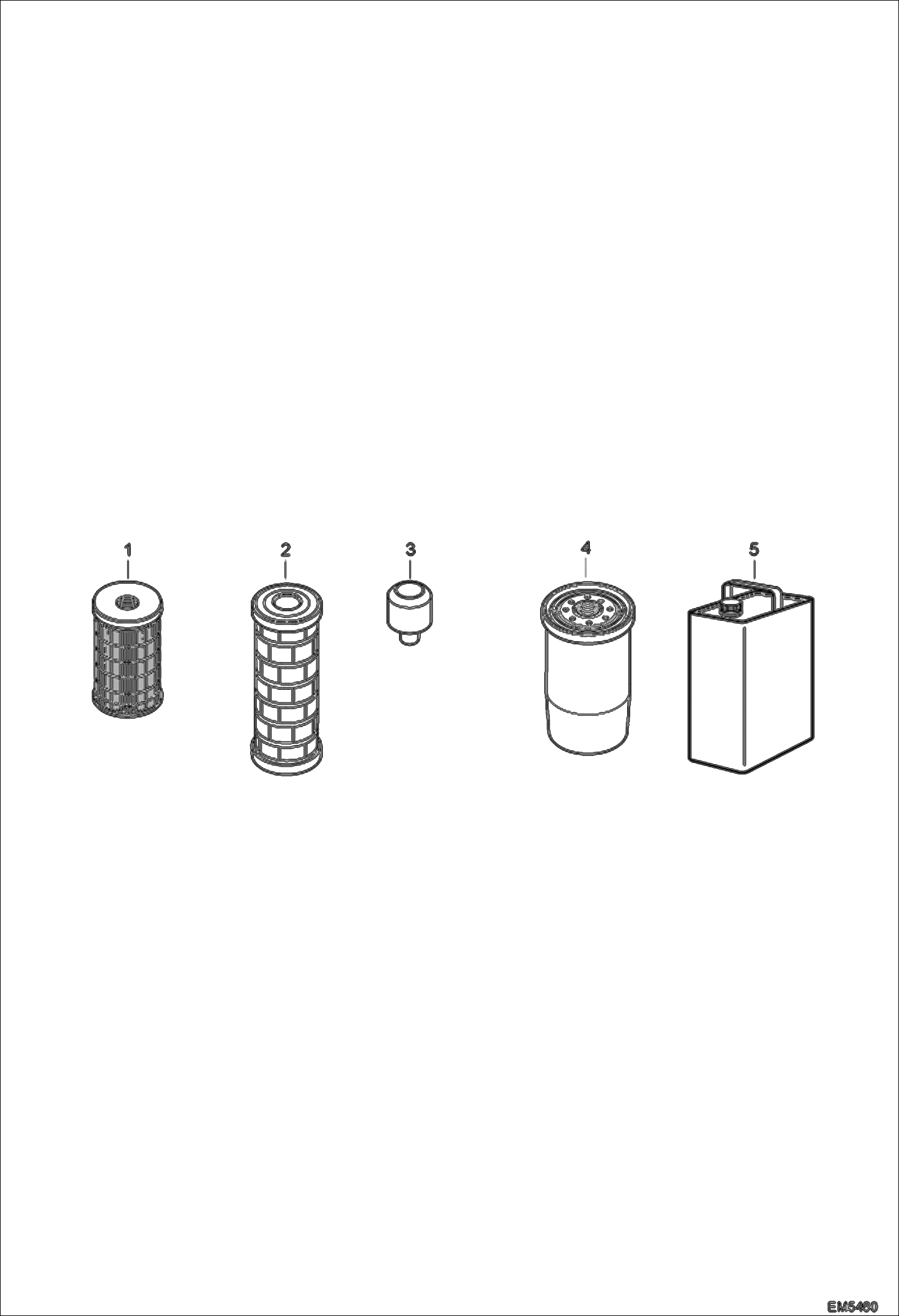 1
2
3
4
5

EM5460