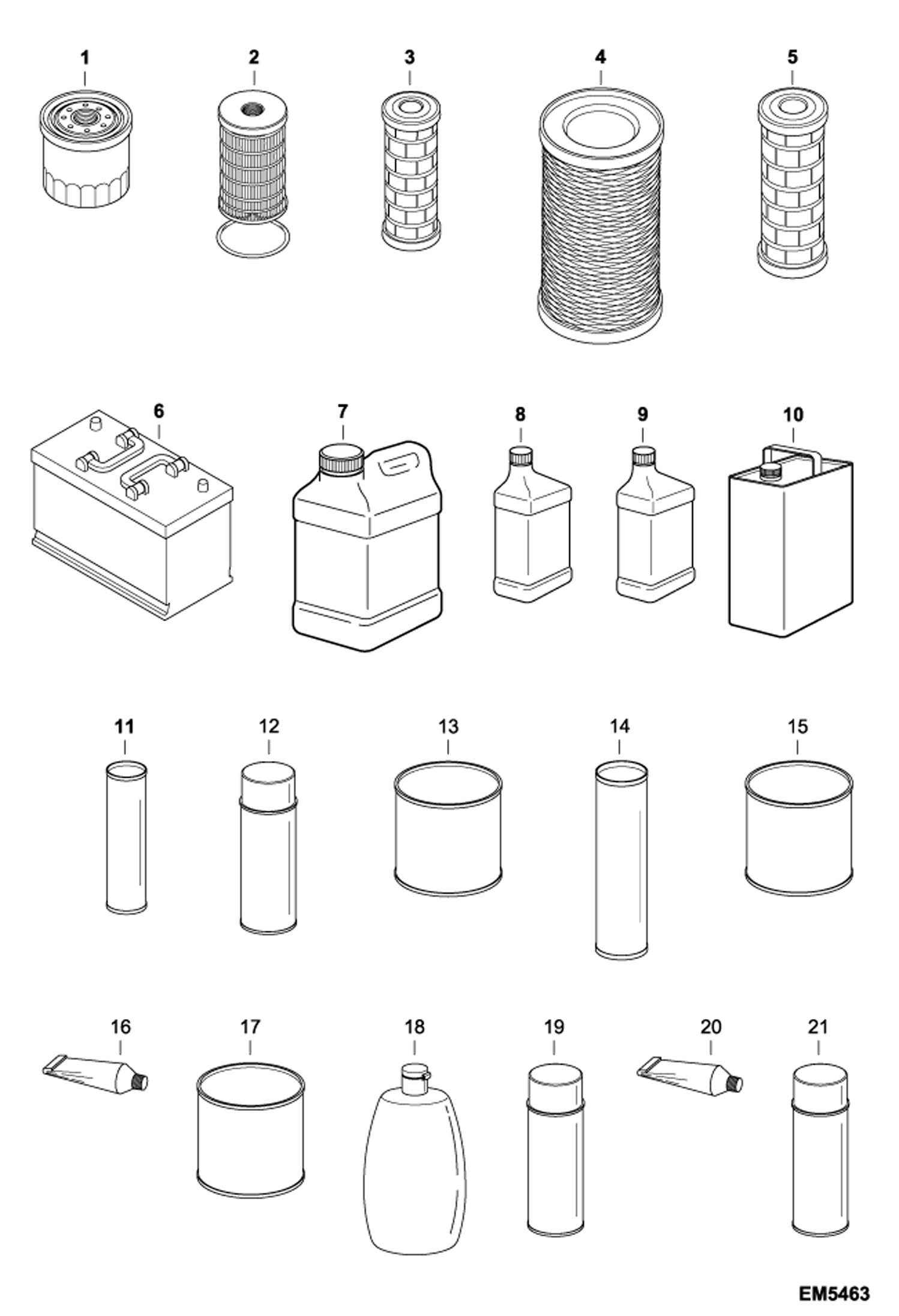 1 2 3 4 5

6 7 8 9 10

11 12 13 14 15

16 17 18 19 20 21

EM5463