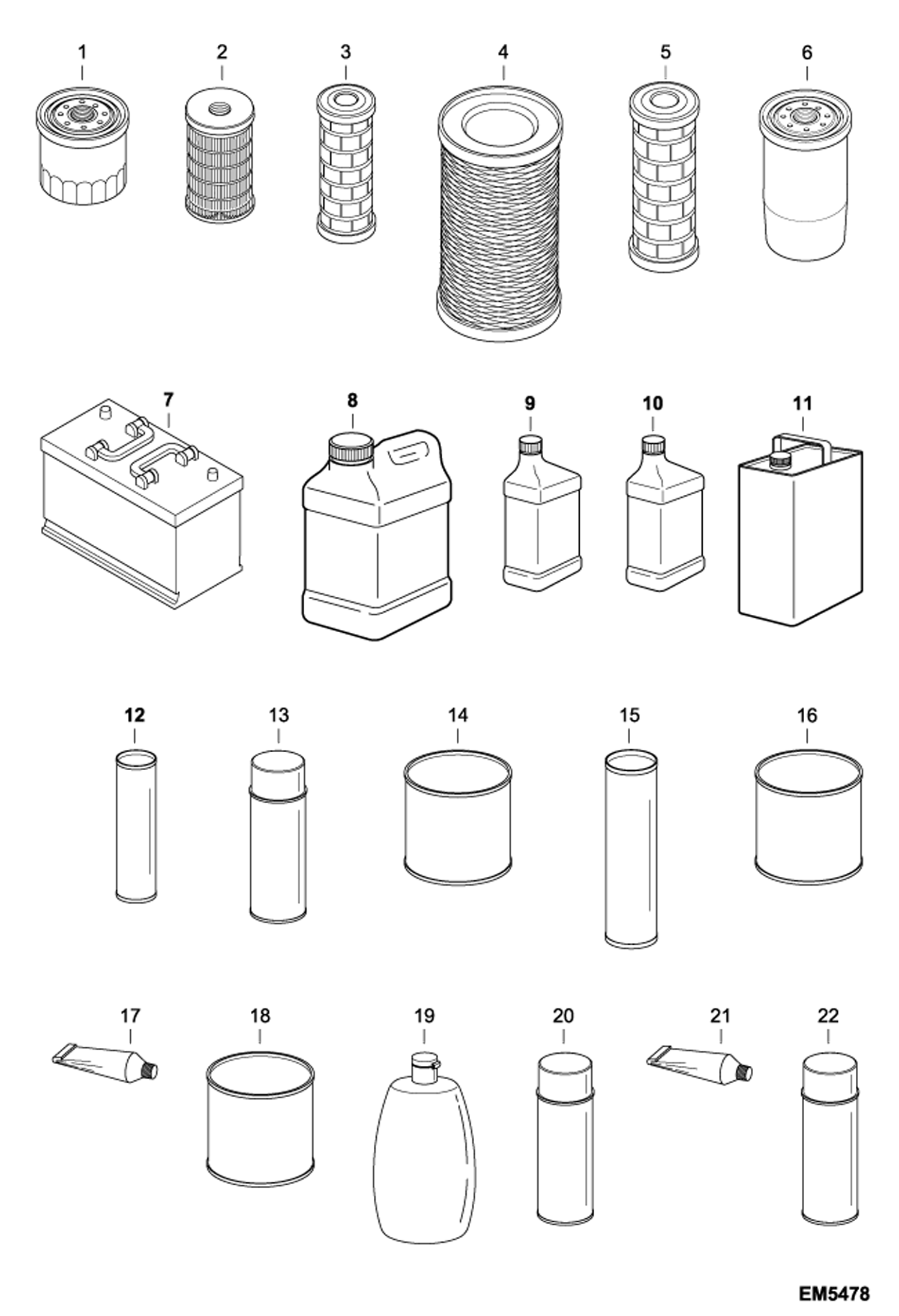 1 2 3 4 5 6

7 8 9 10 11

12 13 14 15 16

17 18 19 20 21 22

EM5478