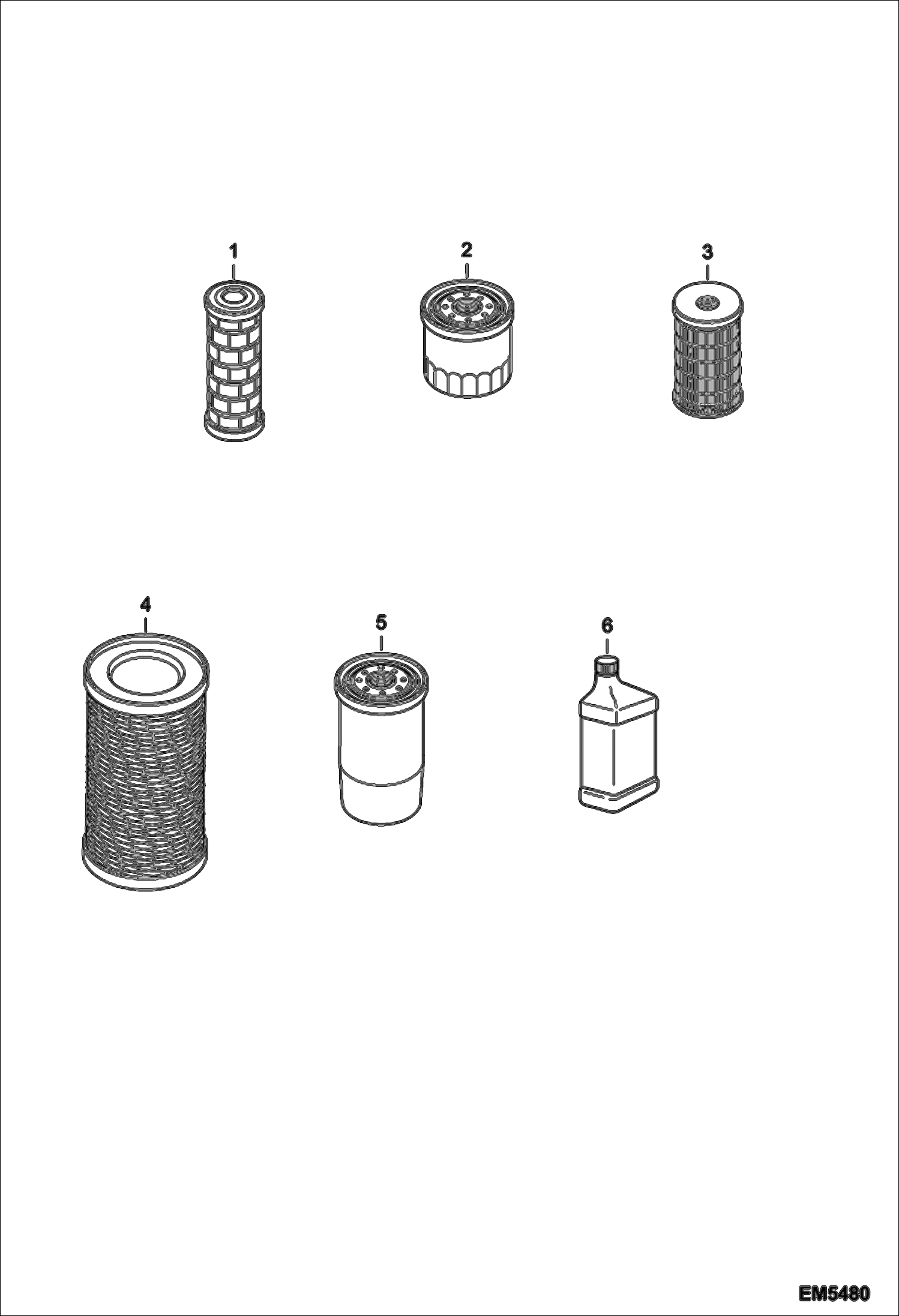 1

2

3

4

5

6

EM5480