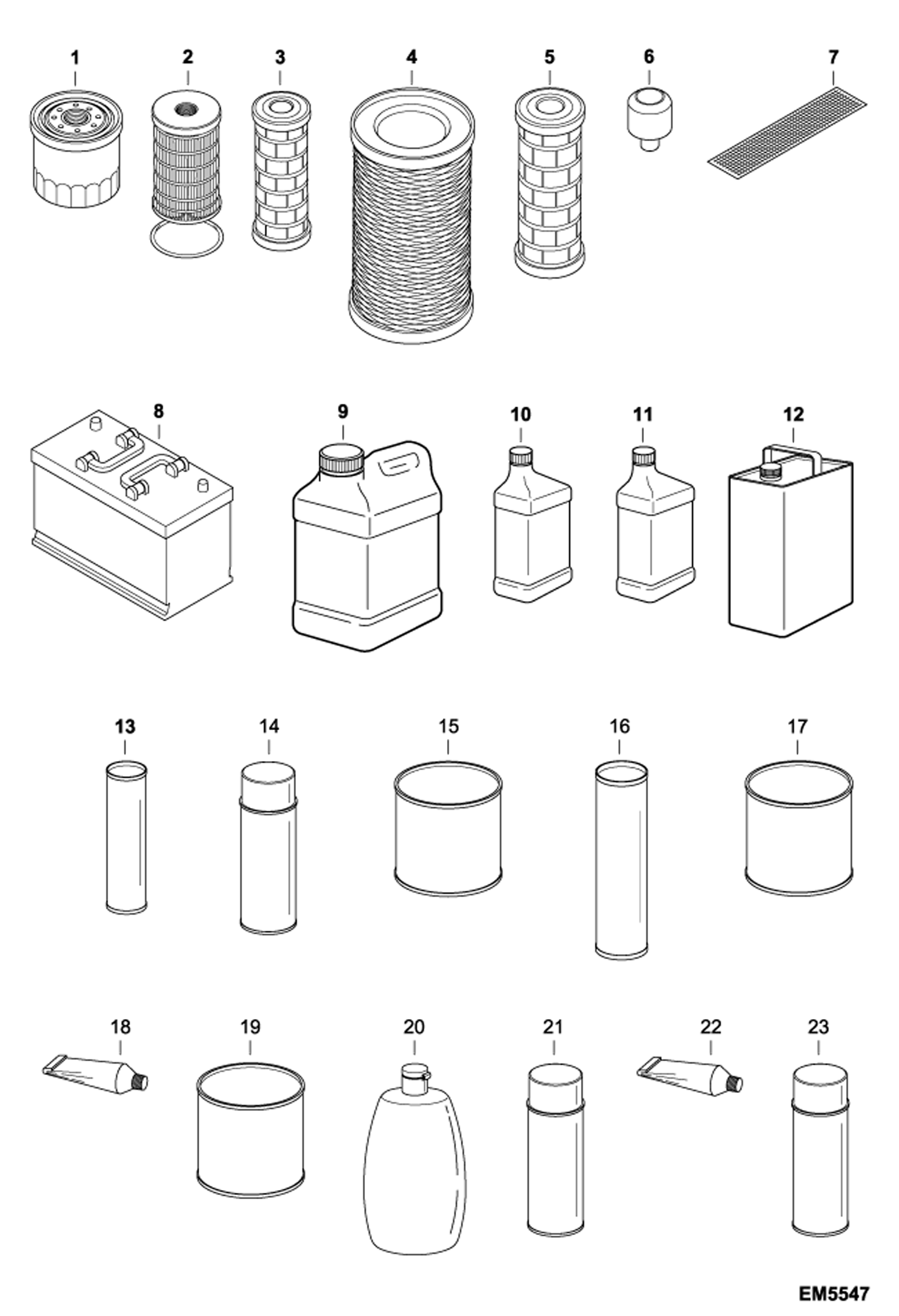 1 2 3 4 5 6 7

8 9 10 11 12

13 14 15 16 17

18 19 20 21 22 23

EM5547