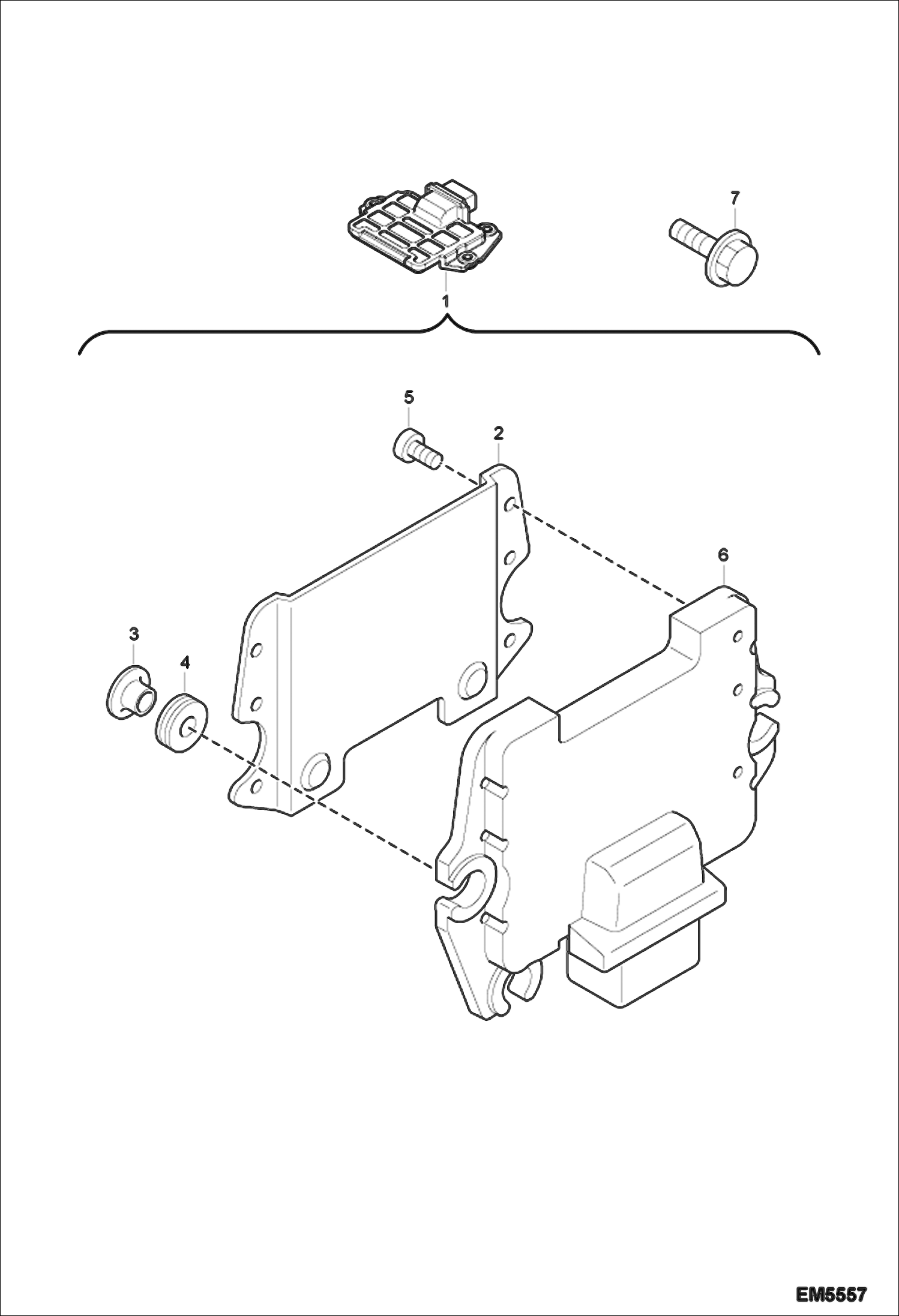 7

1

5

2

6

3

4

EM5557