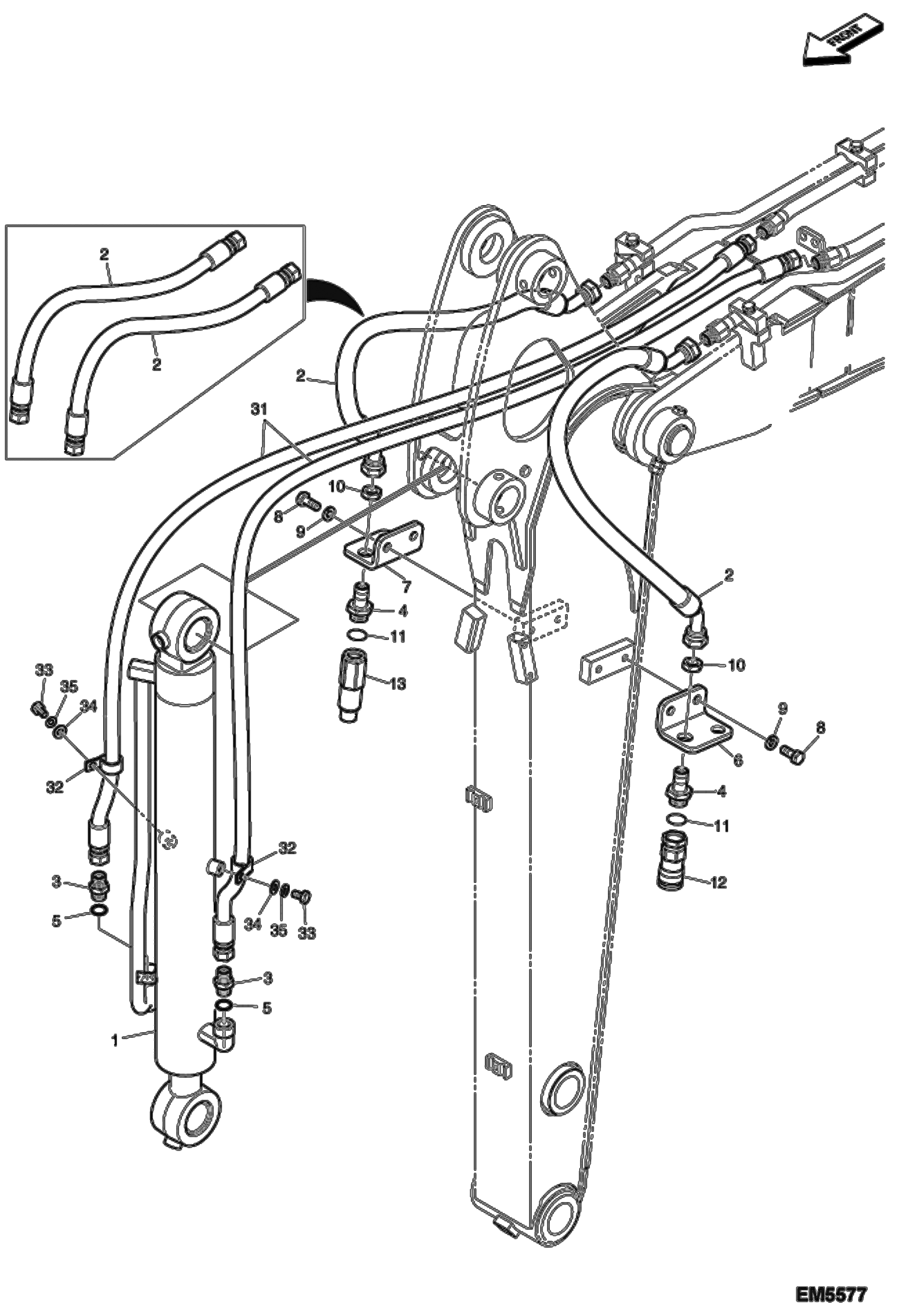 FRONT

2
2
2
31
10
8
9
7
4
11
13
2
10
9
8
6
4
11
12
33
35
34
32
3
5
32
34
35
33
3
5
1

EM5577