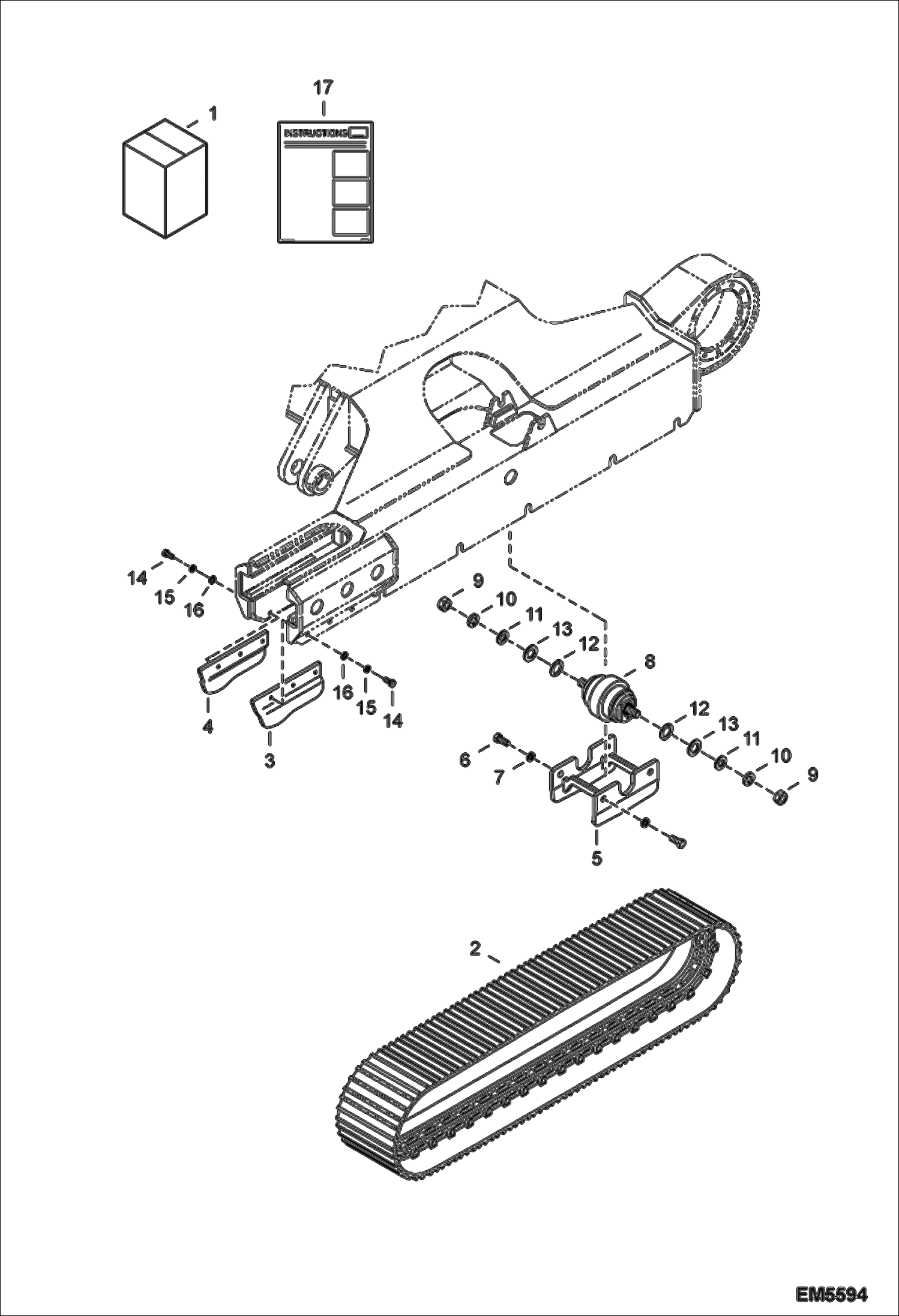 17

1

INSTRUCTIONS

14

15

16

9

10

11

13

12

8

16

15

14

4

3

12

13

11

10

9

6

7

5

2

EM5594