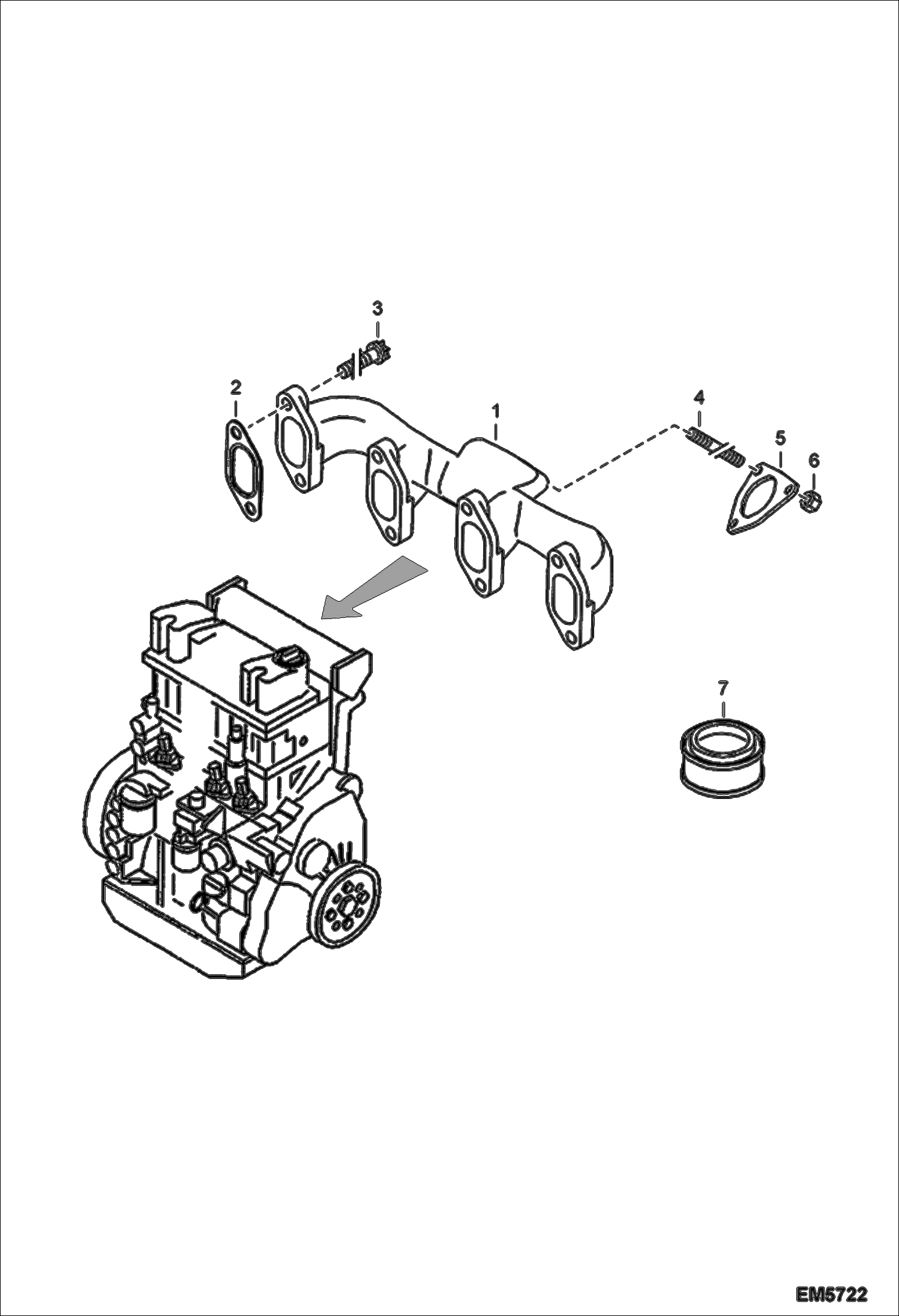 3

2

1

4

5

6

7

EM5722