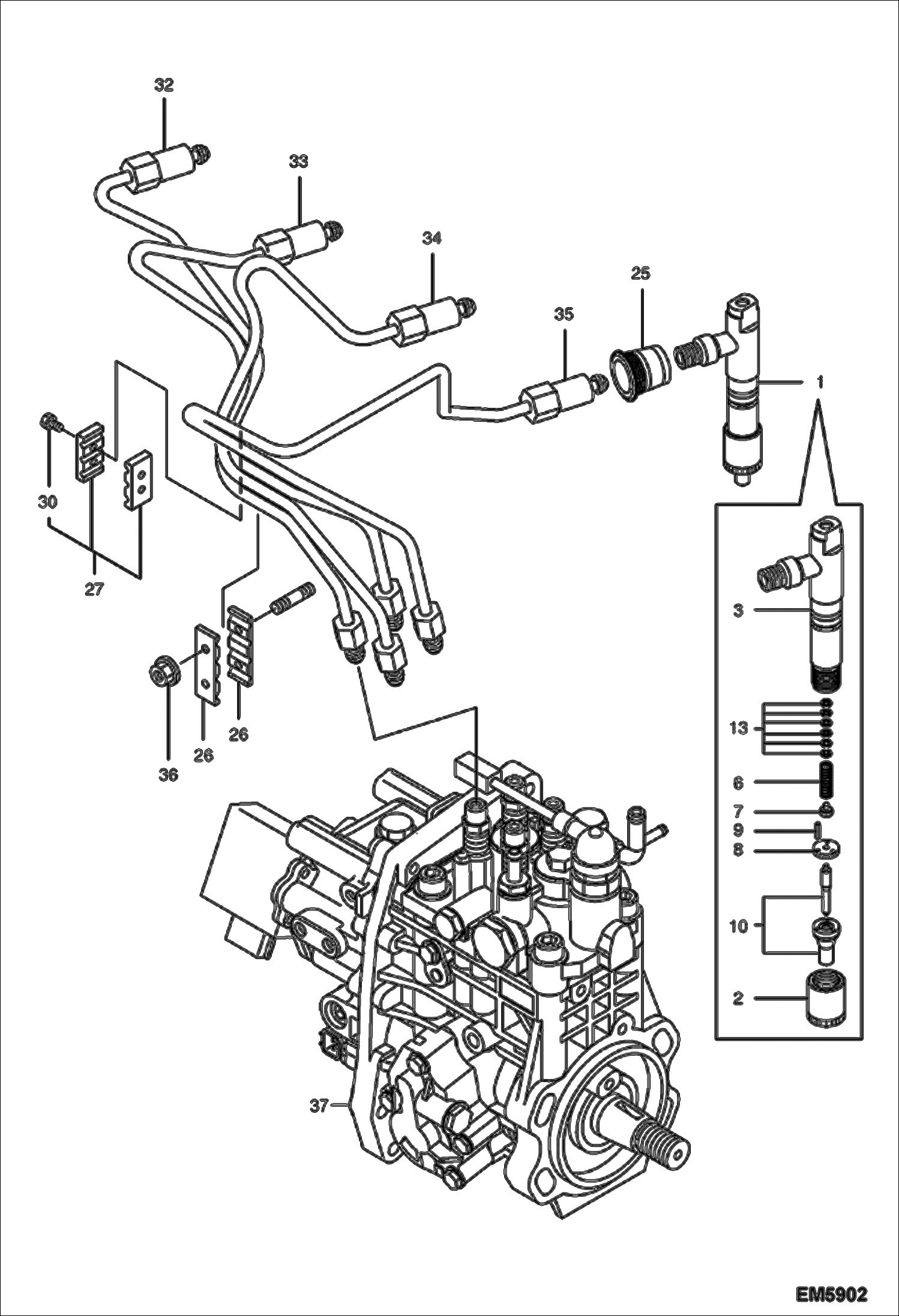 32
33
34
25
35
1
30
27
3
26
26
36
13
6
7
9
8
10
2
37
EM5902