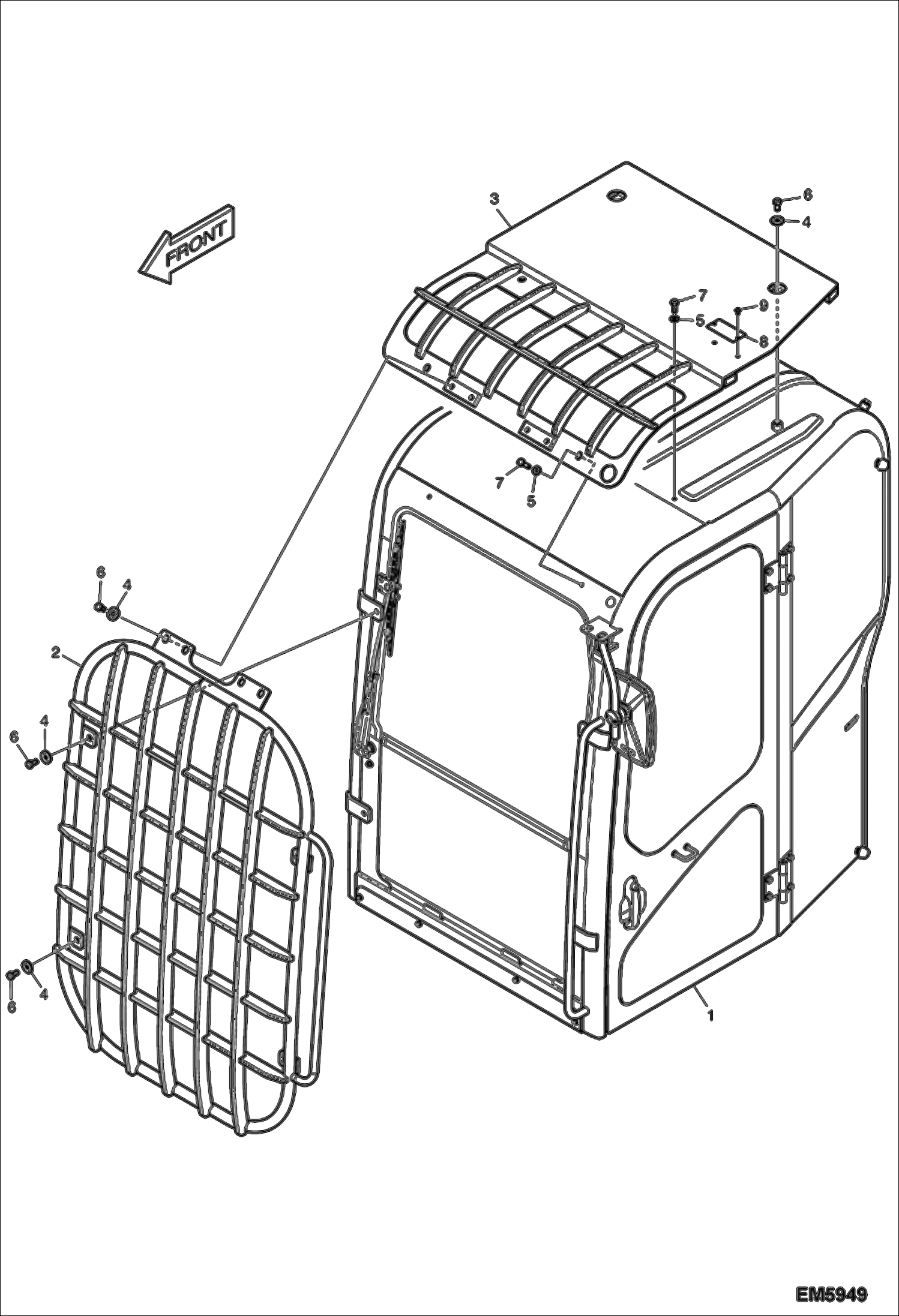 FRONT

3

6

4

7

9

5

8

7

5

6

4

2

4

6

4

6

1

EM5949