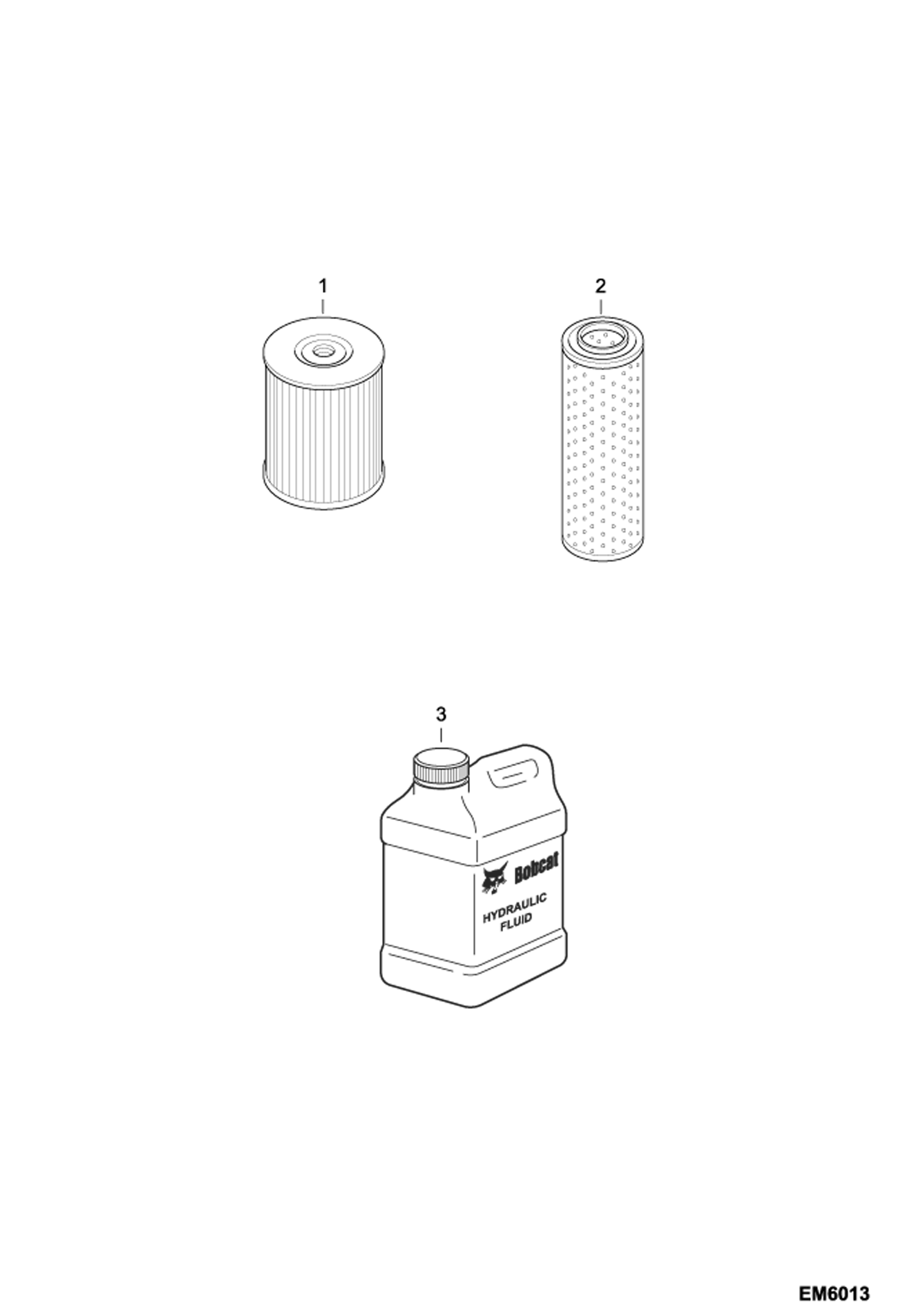 1

2

3

Bobcat
HYDRAULIC
FLUID

EM6013