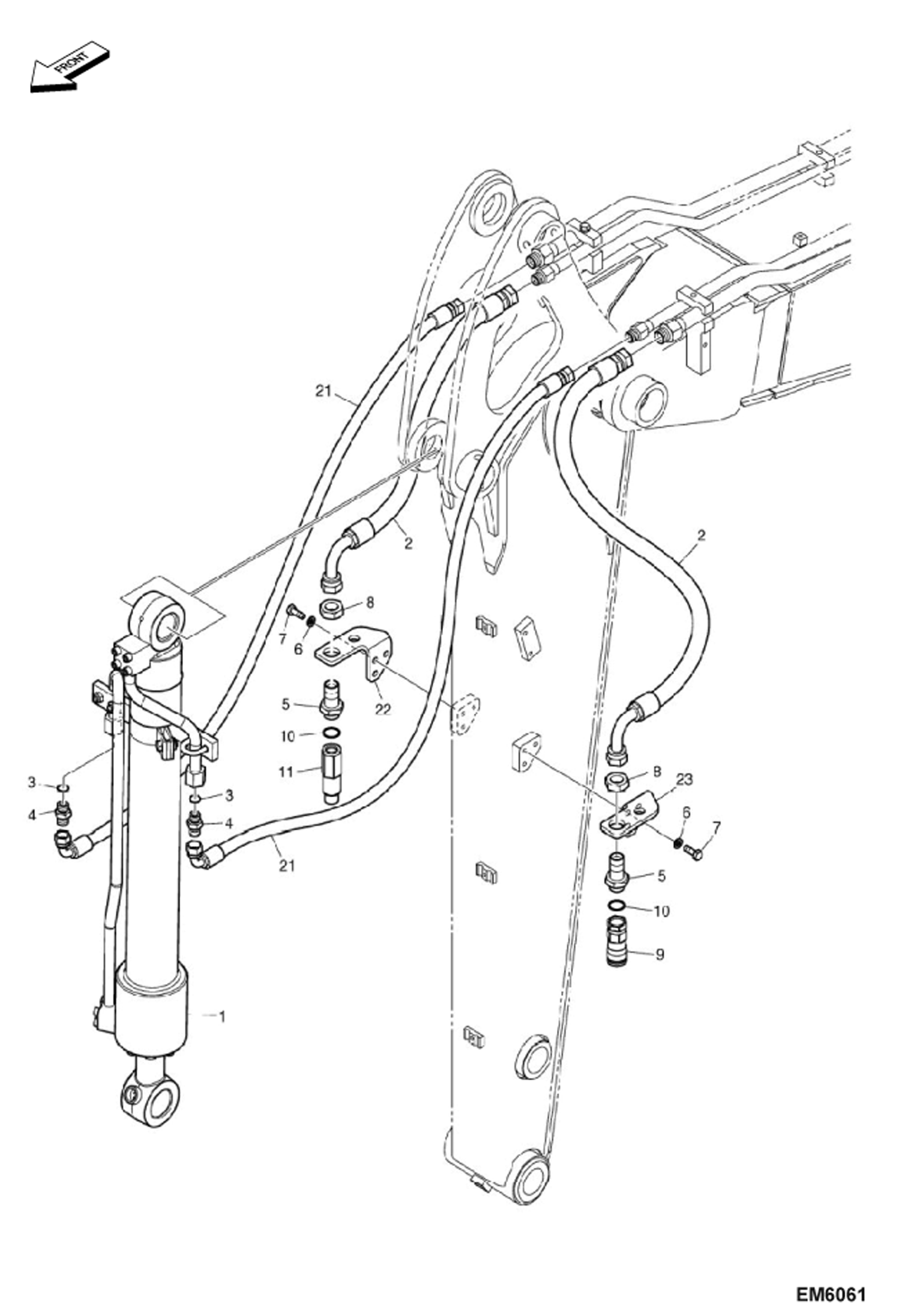 FRONT

21
2
2
8
7
6
22
5
10
11
3
4
3
4
21
8
23
6
7
5
10
9
1

EM6061