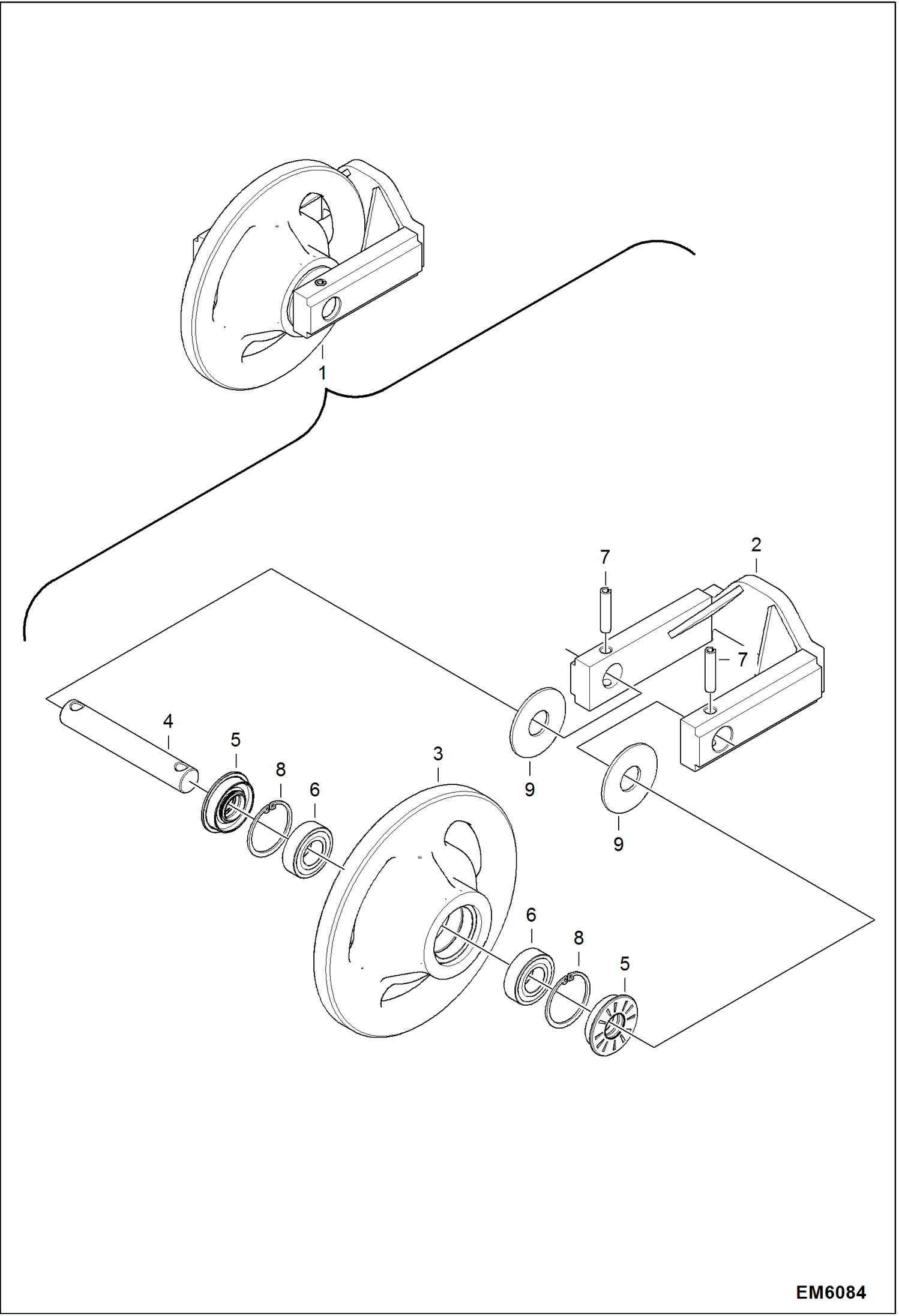 1
7
2
7
4
5
8
6
3
9
9
6
8
5
EM6084