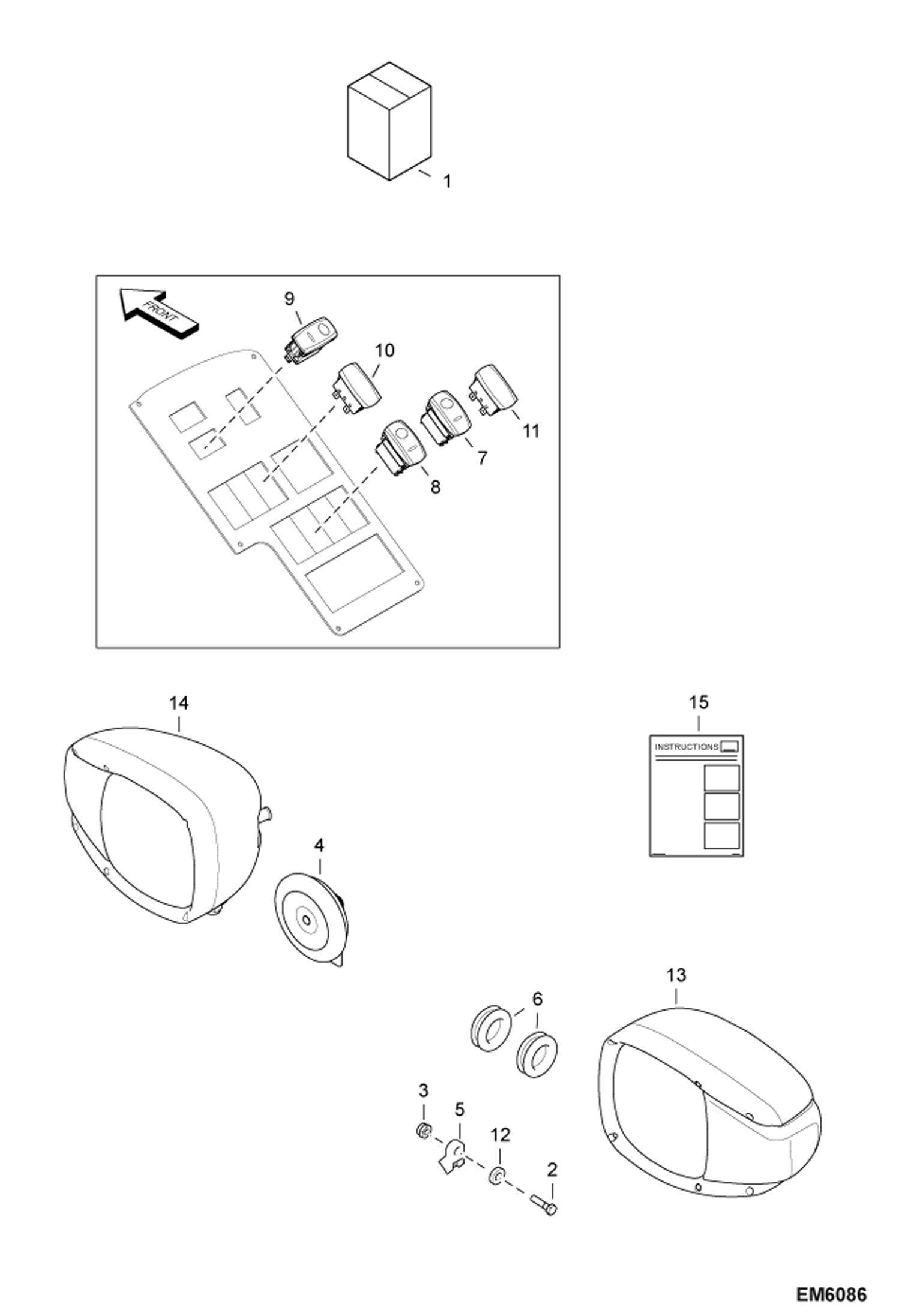 1

FRONT

9

10

11

7

8

14

15

INSTRUCTIONS

4

13

6

3

5

12

2

EM6086