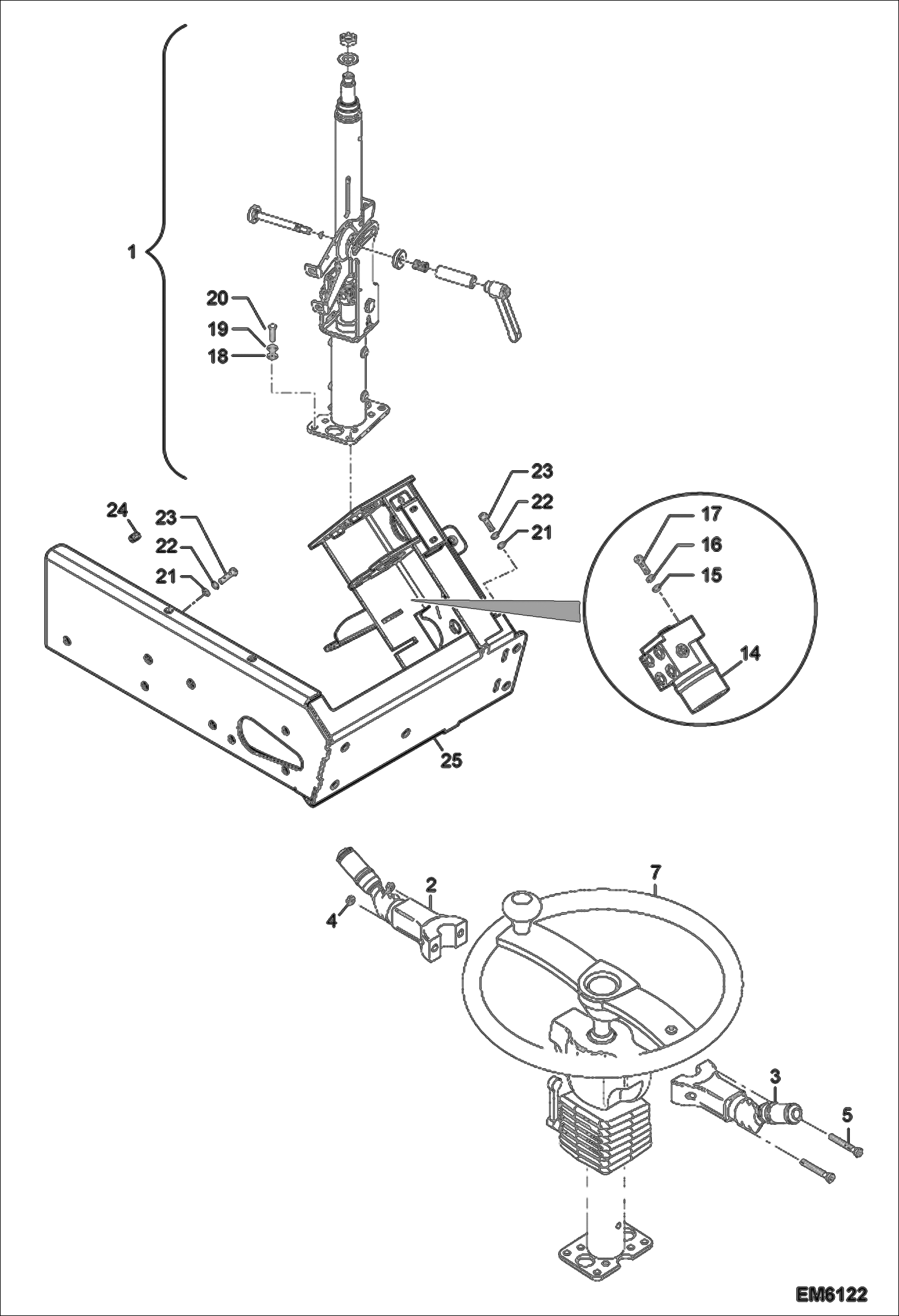 1
20
19
18
23
22
21
24
23
22
21
17
16
15
14
25
2
4
7
3
5
EM6122