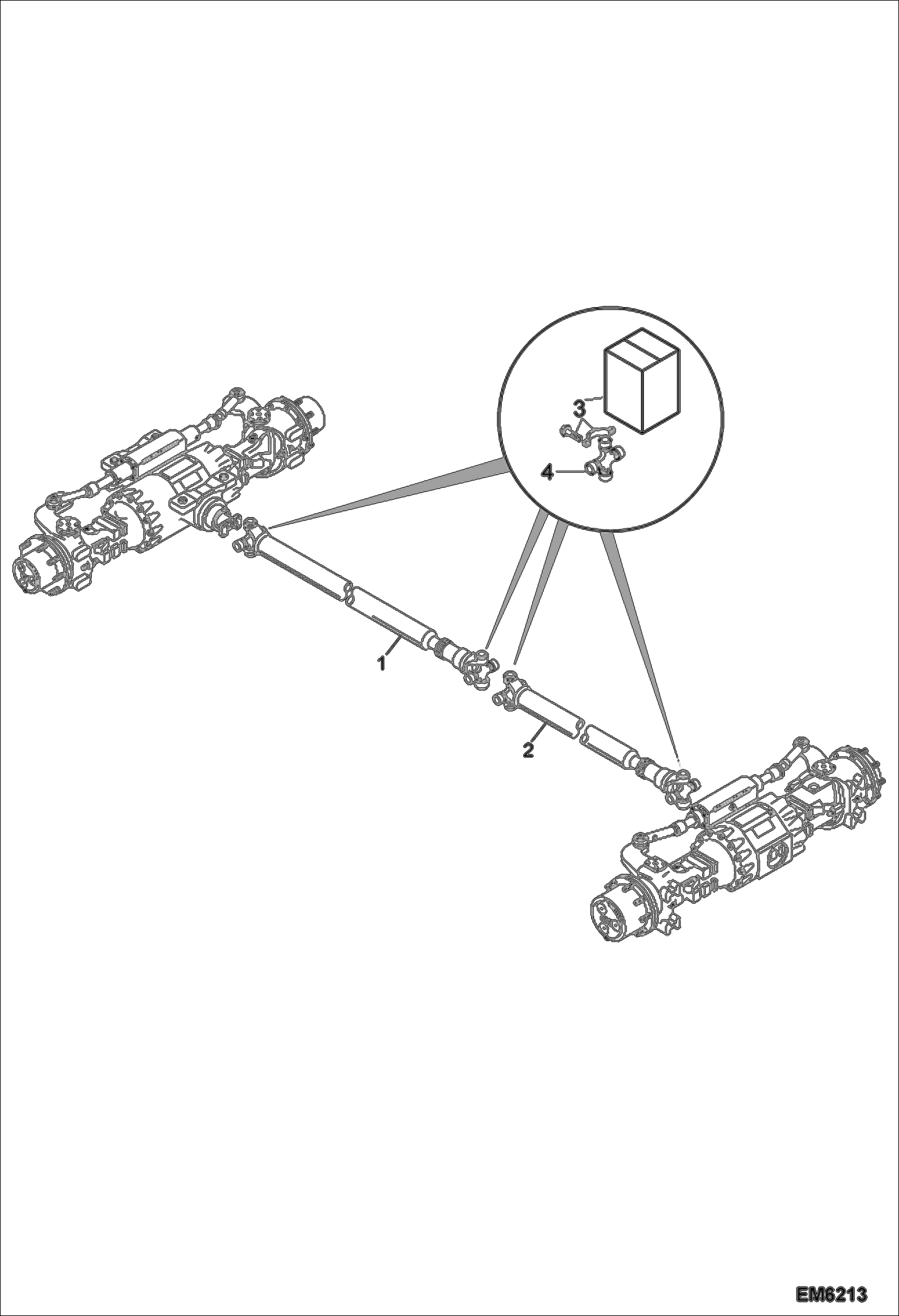 3
4
1
2
EM6213