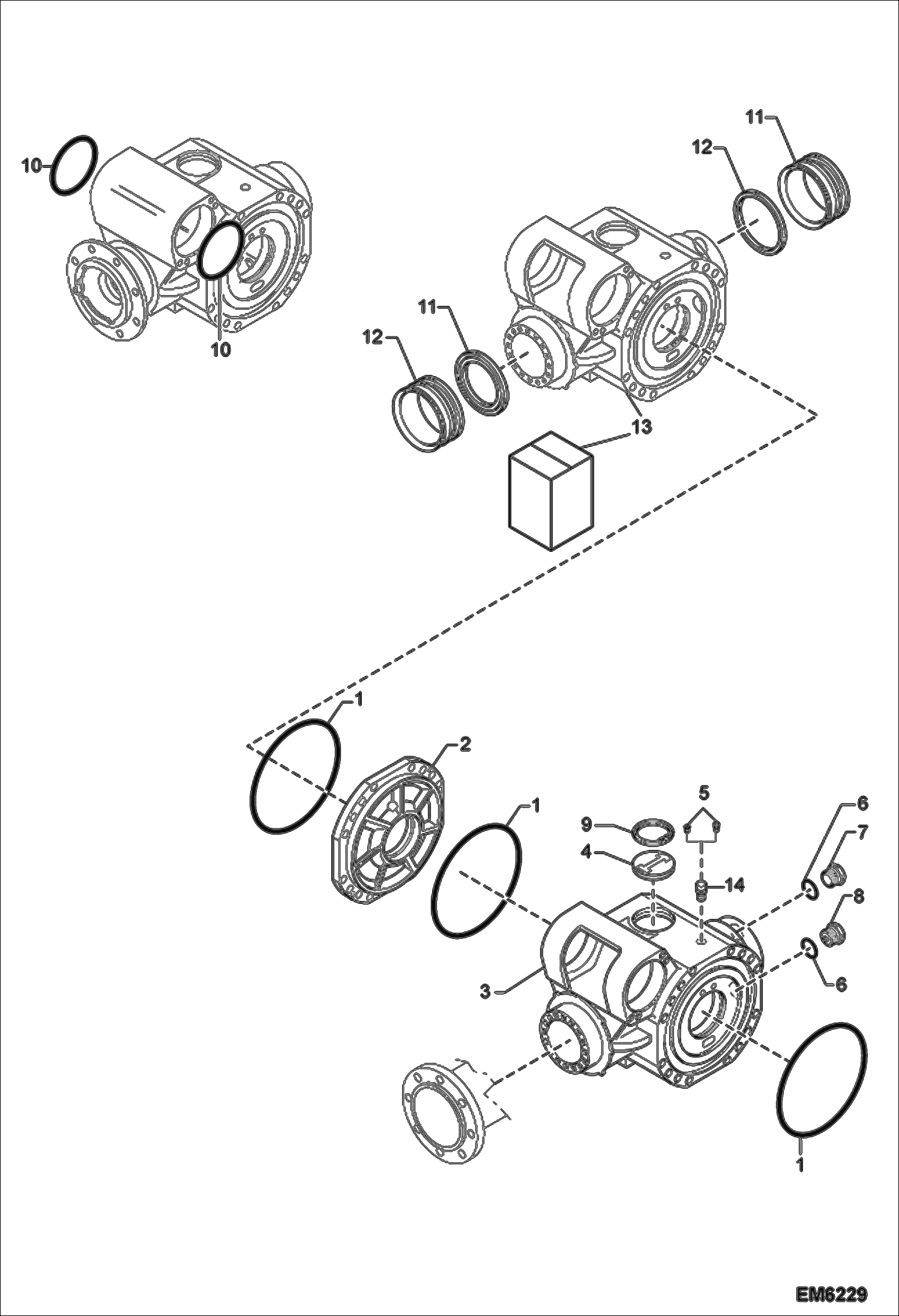 10
10
11
12
11
12
13
13
1
2
1
5
9
4
14
6
7
8
6
3
1
EM6229